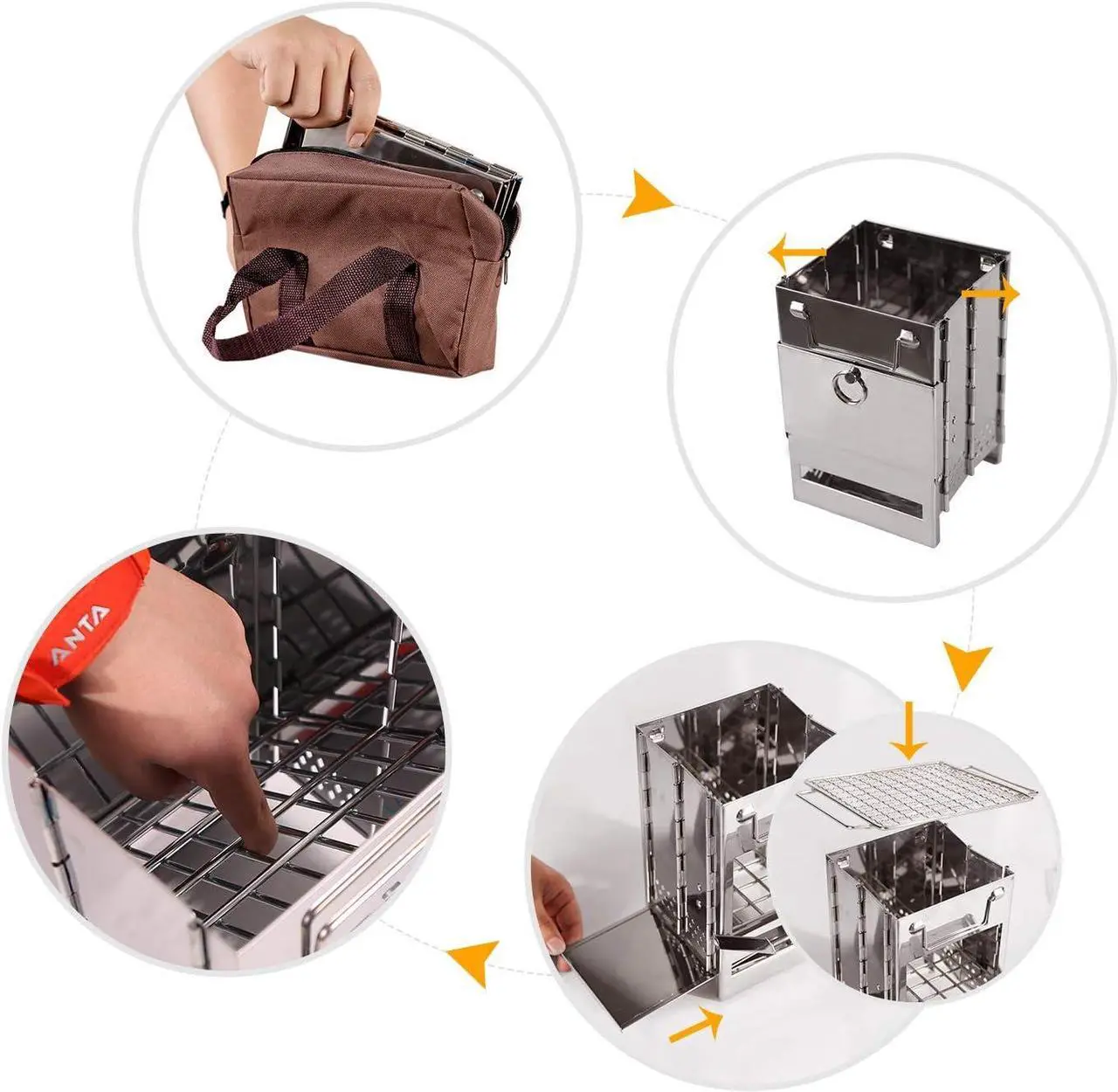 ANTA