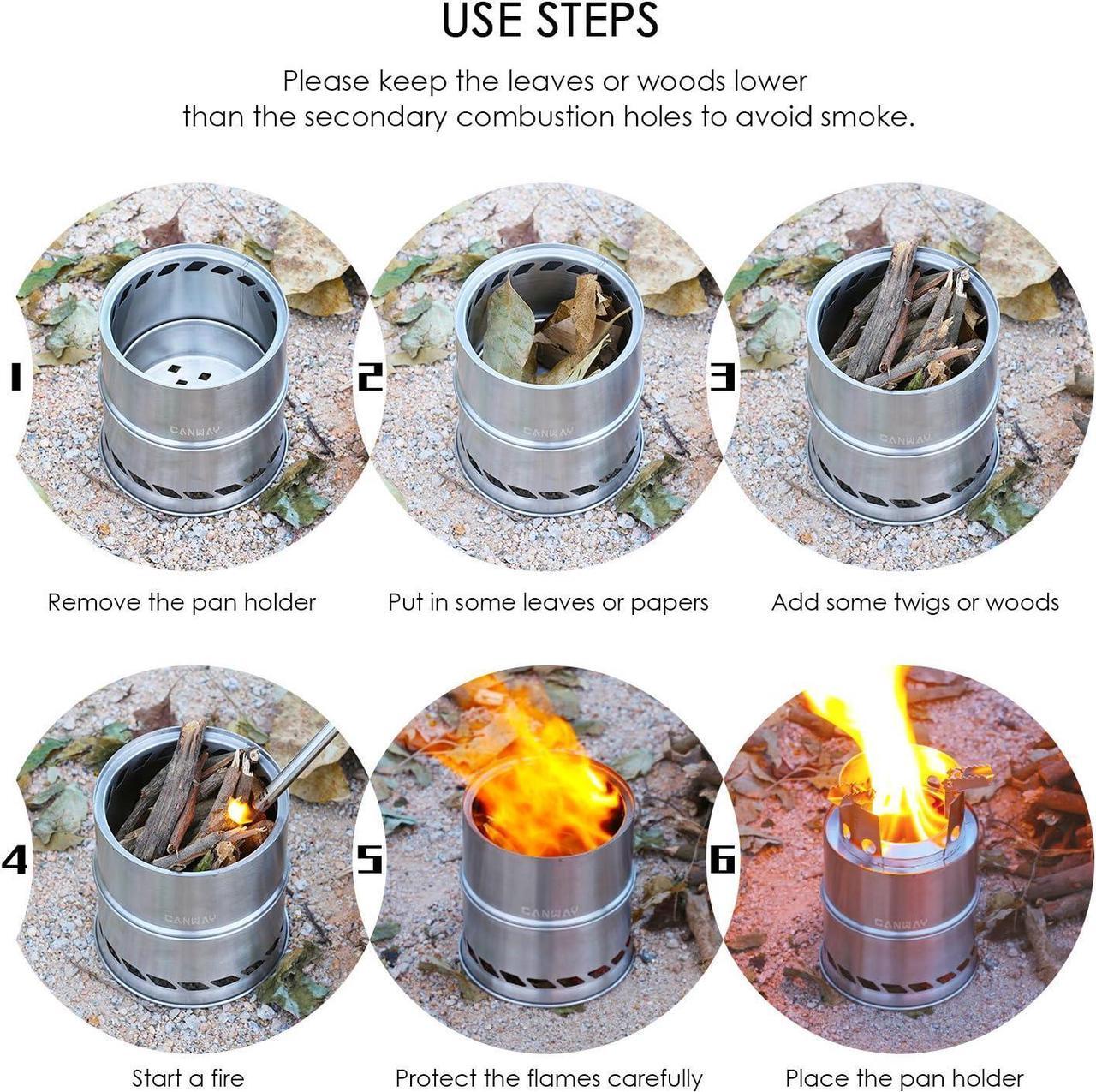 USE STEPS

Please keep the leaves or woods lower than the secondary combustion holes to avoid smoke.

1

CANWAY

Remove the pan holder

2

CANWAY

Put in some leaves or papers

3

CANWAY

Add some twigs or woods

4

CANWAY

Start a fire

5

CANWAY

Protect the flames carefully

6

CANWAY

Place the pan holder