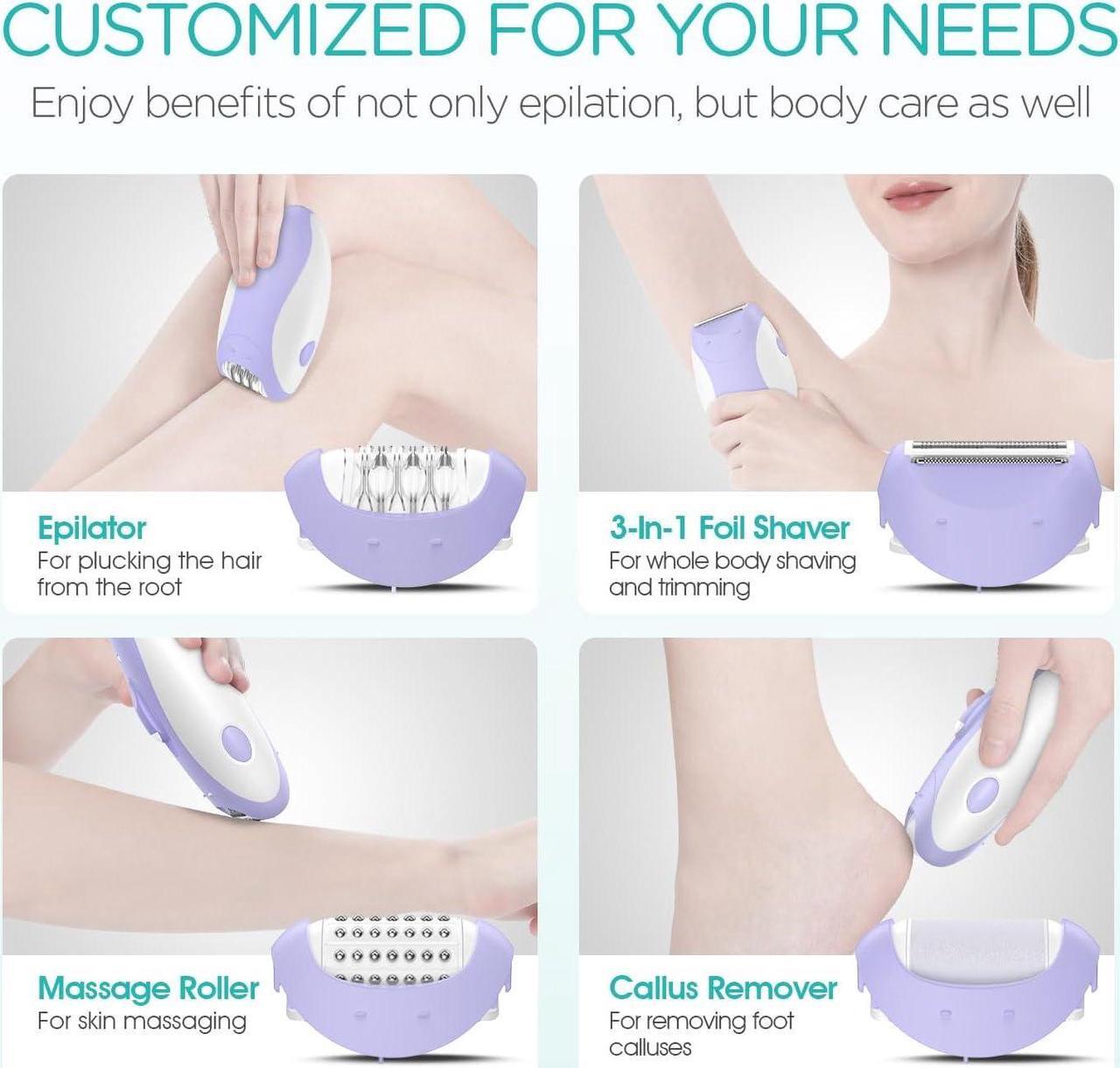 CUSTOMIZED FOR YOUR NEEDS

Enjoy benefits of not only epilation, but body care as well

Epilator
For plucking the hair from the root

3-In-1 Foil Shaver
For whole body shaving and trimming

Massage Roller
For skin massaging

Callus Remover
For removing foot calluses