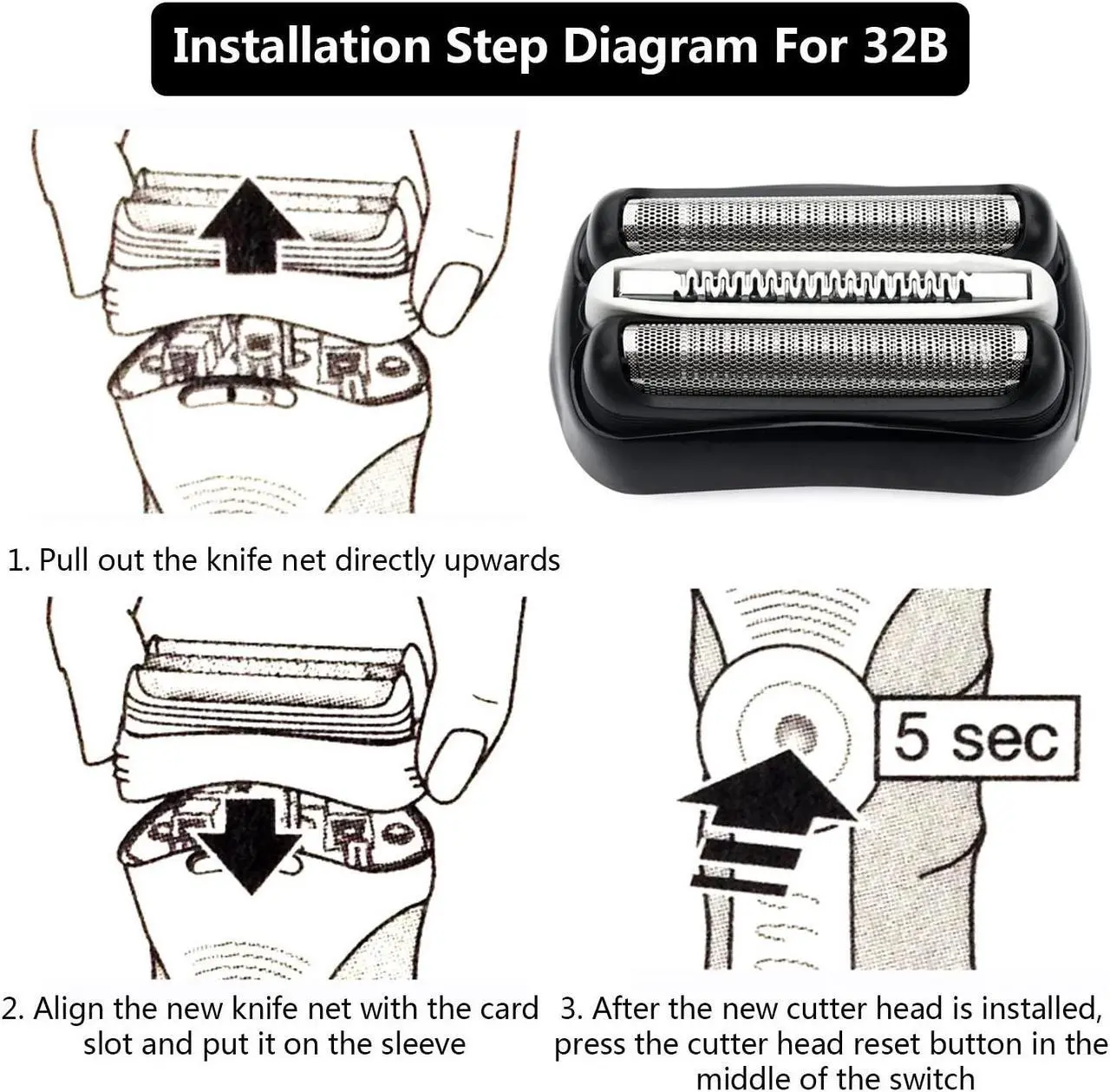 Installation Step Diagram For 32B

1. Pull out the knife net directly upwards

5 sec

2. Align the new knife net with the card slot and put it on the sleeve

3. After the new cutter head is installed, press the cutter head reset button in the middle of the switch