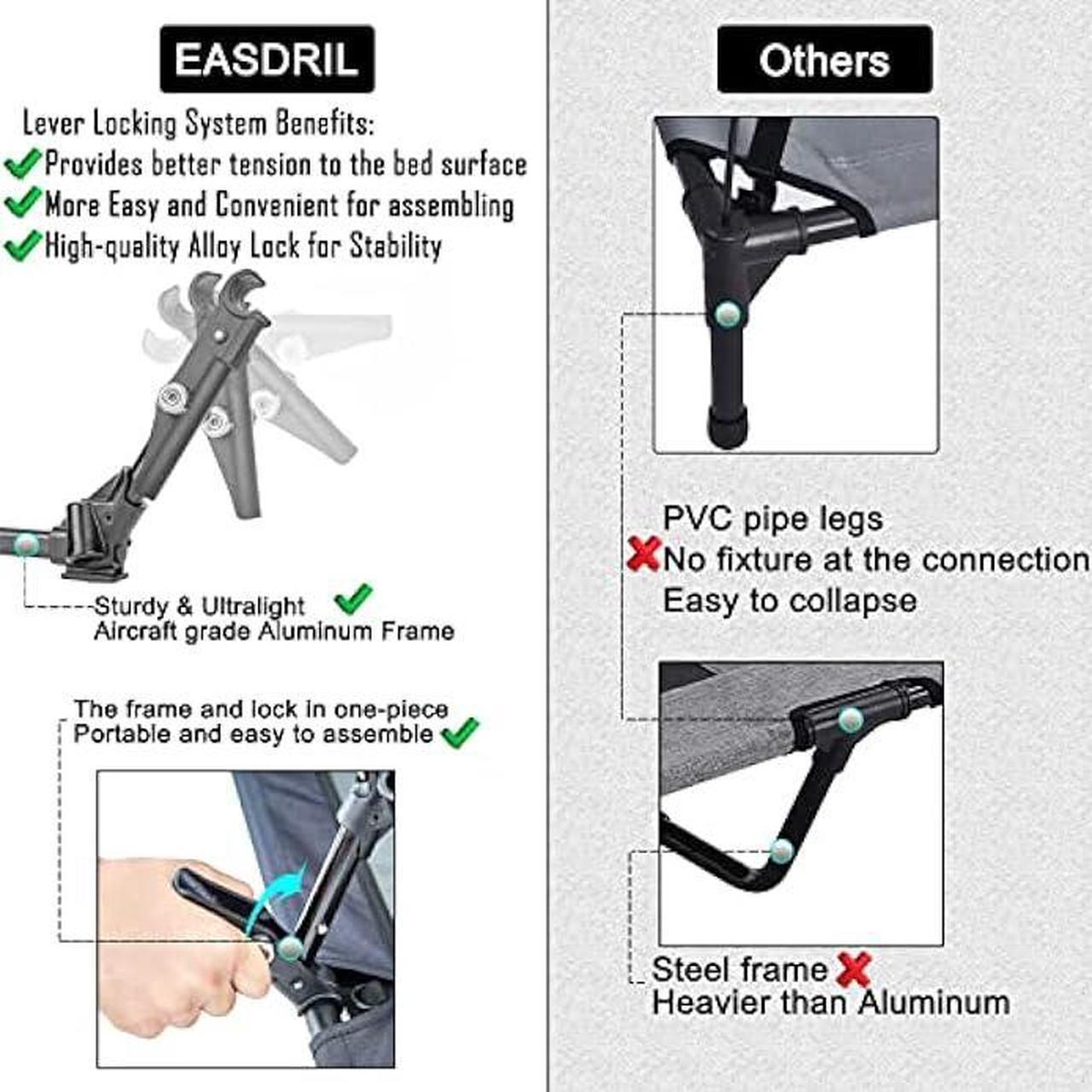 EASDRIL

Lever Locking System Benefits:
Provides better tension to the bed surface
More Easy and Convenient for assembling
High-quality Alloy Lock for Stability

Sturdy & Ultralight
Aircraft grade Aluminum Frame

The frame and lock in one-piece
Portable and easy to assemble

Others

PVC pipe legs
No fixture at the connection
Easy to collapse

Steel frame
Heavier than Aluminum