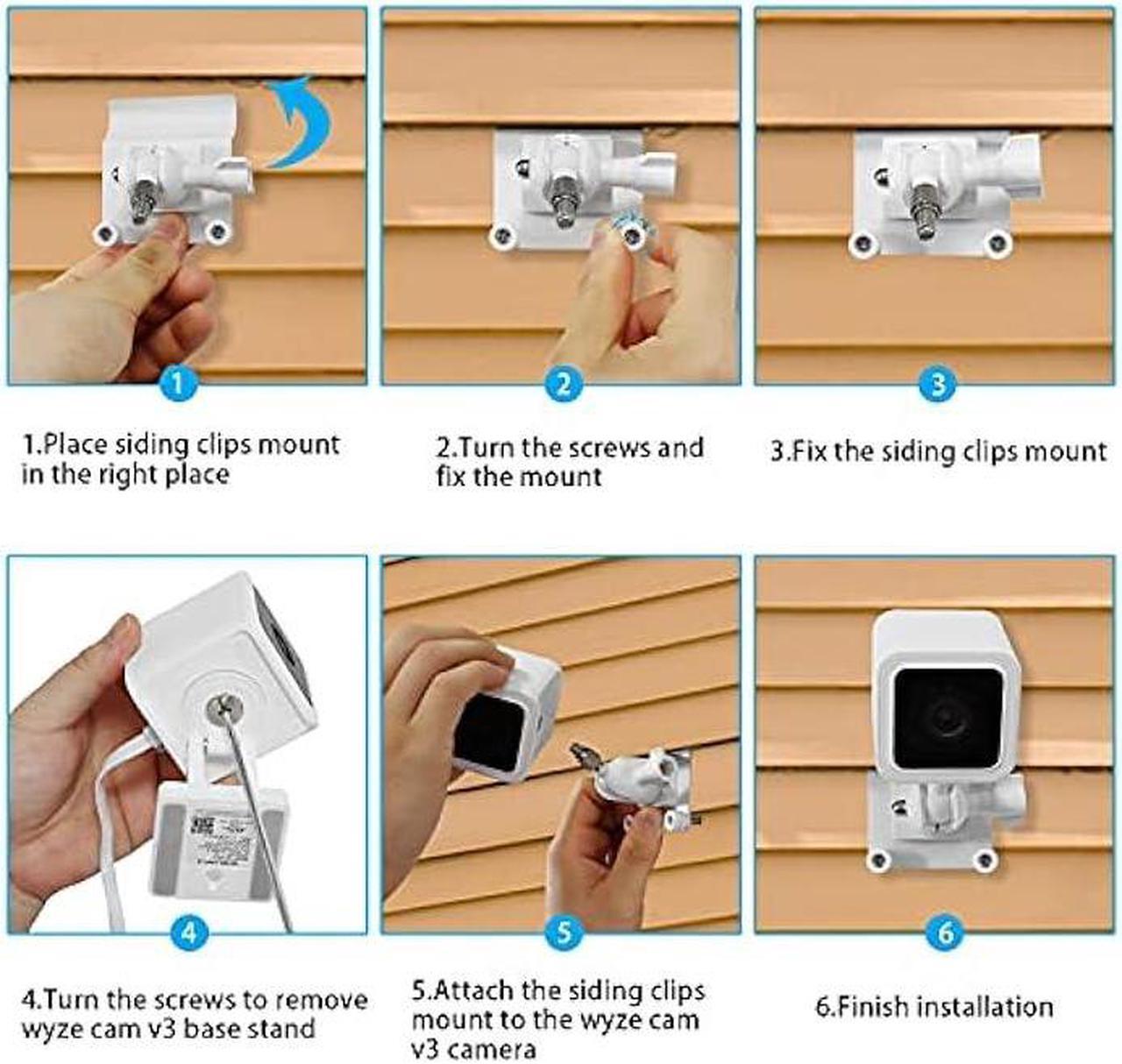 1

1.Place siding clips mount in the right place

2

2.Turn the screws and fix the mount

3

3.Fix the siding clips mount

4

4.Turn the screws to remove wyze cam v3 base stand

5

5.Attach the siding clips mount to the wyze cam v3 camera

6

6.Finish installation