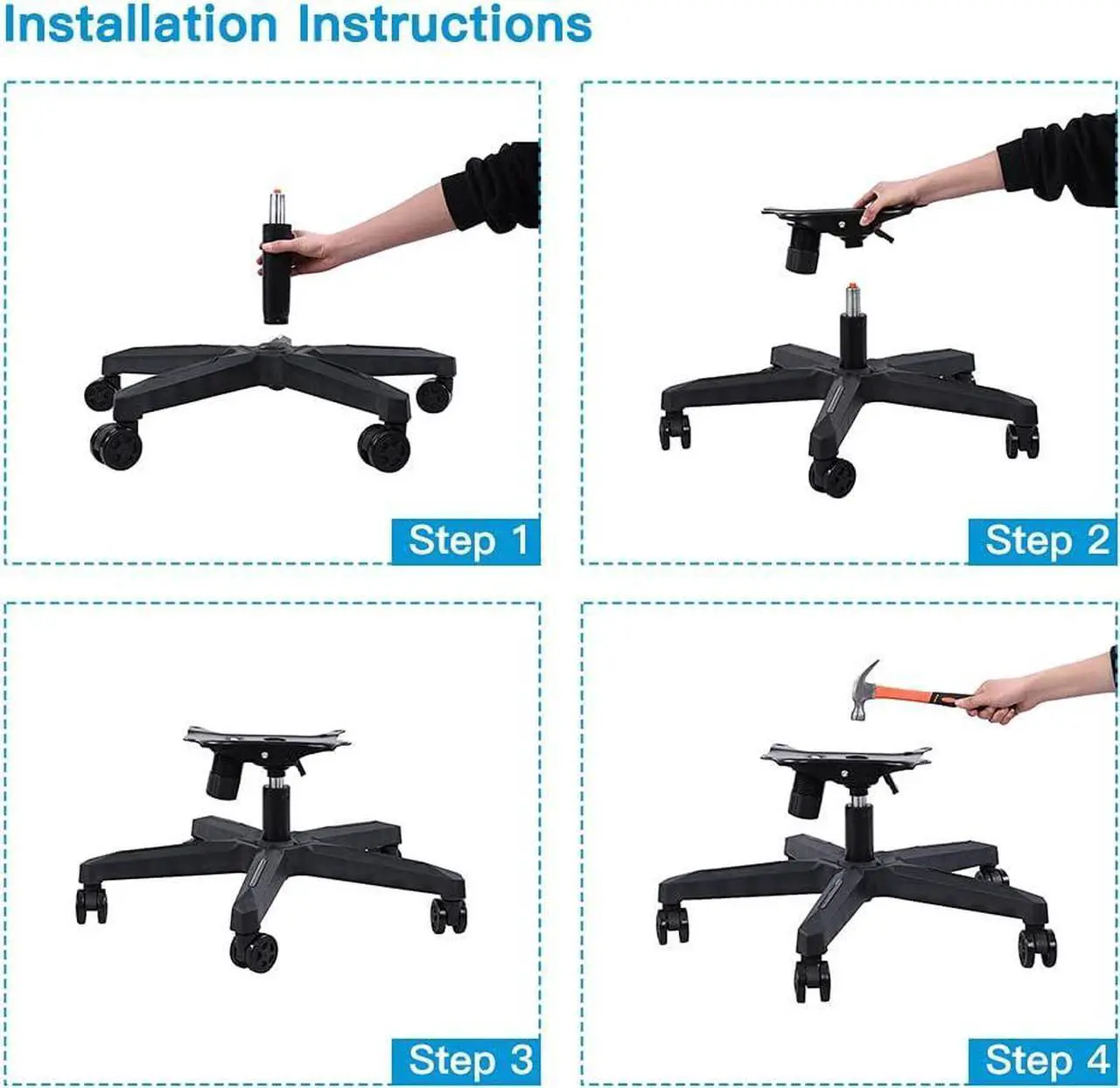 Installation Instructions

Step 1

Step 2

Step 3

Step 4