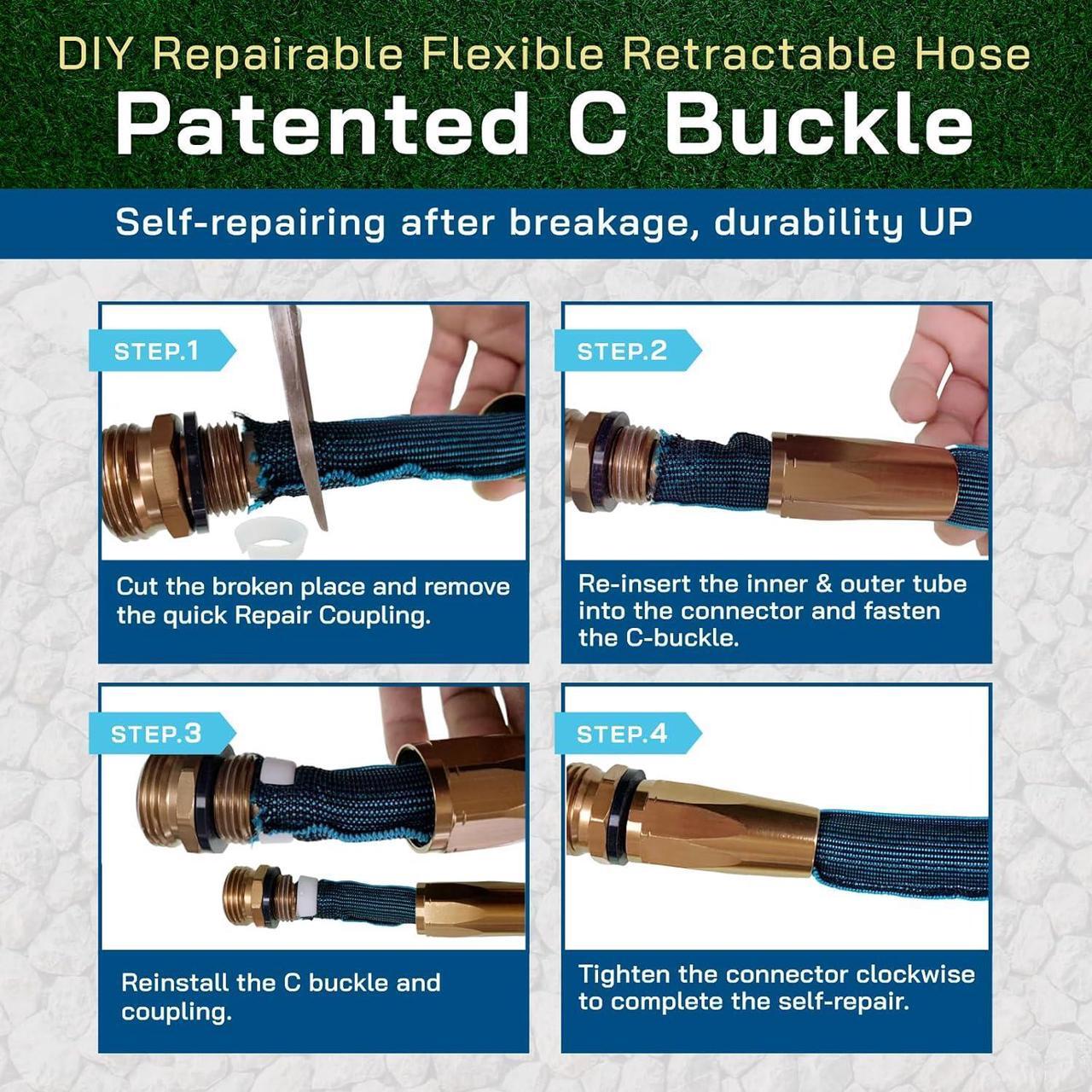 DIY Repairable Flexible Retractable Hose

Patented C Buckle

Self-repairing after breakage, durability UP

STEP.1

Cut the broken place and remove the quick Repair Coupling.

STEP.2

Re-insert the inner & outer tube into the connector and fasten the C-buckle.

STEP.3

Reinstall the C buckle and coupling.

STEP.4

Tighten the connector clockwise to complete the self-repair.