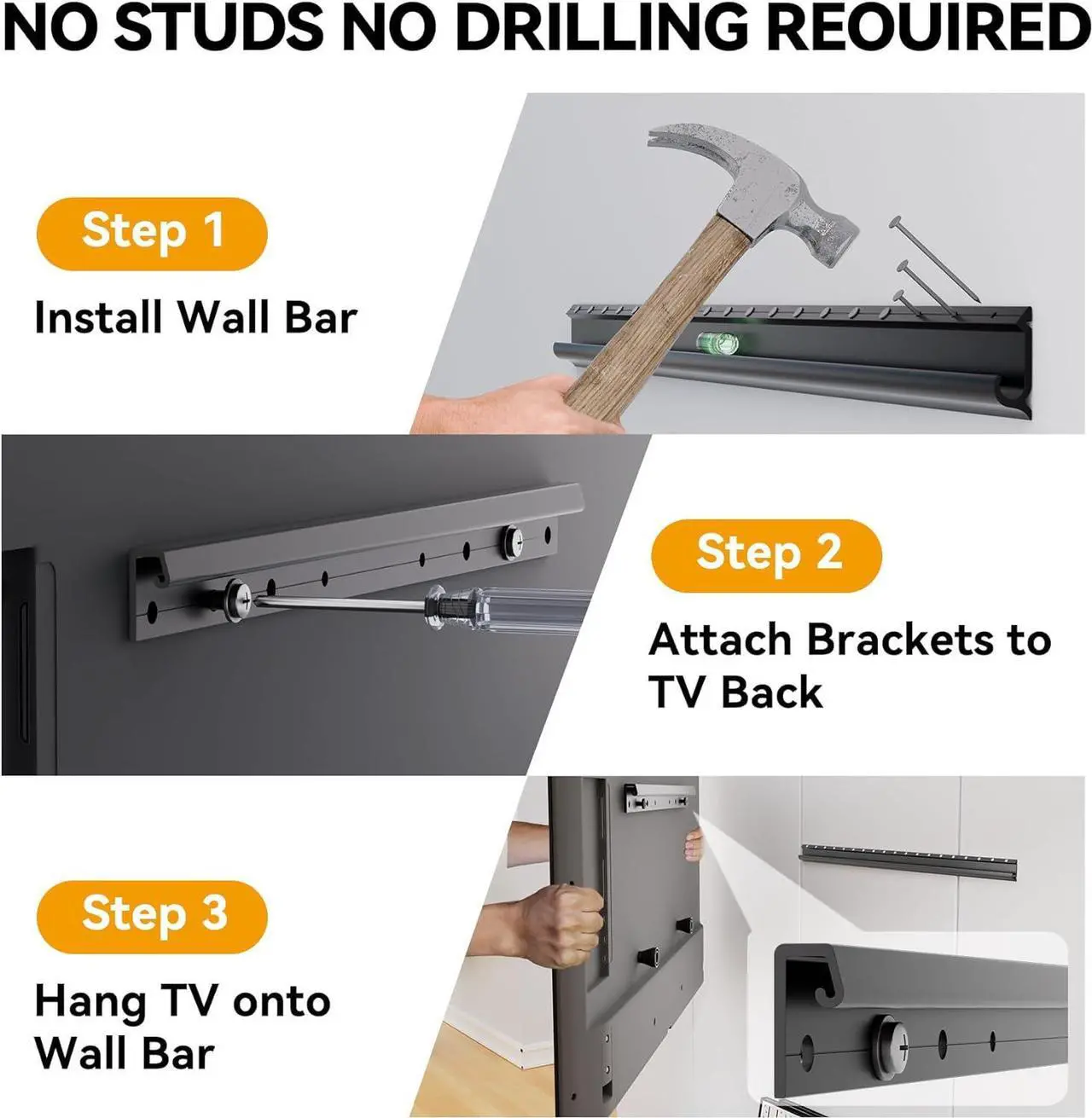 NO STUDS NO DRILLING REOUIRED

Step 1

Install Wall Bar

Step 2

Attach Brackets to TV Back

Step 3

Hang TV onto Wall Bar