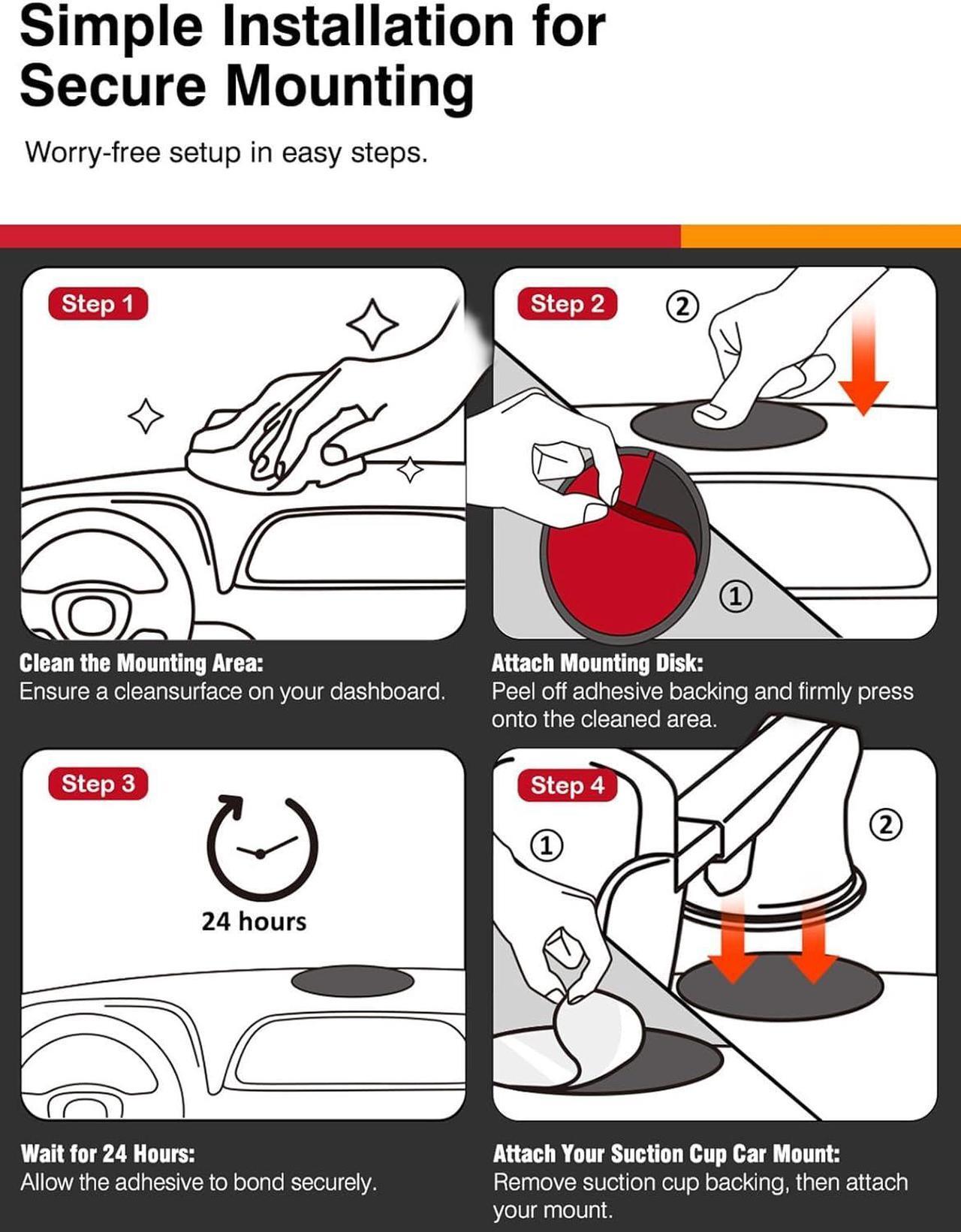 Simple Installation for Secure Mounting

Worry-free setup in easy steps.

Step 1

Clean the Mounting Area:
Ensure a cleansurface on your dashboard.

Step 2

②

①

Attach Mounting Disk:
Peel off adhesive backing and firmly press onto the cleaned area.

Step 3

24 hours

Wait for 24 Hours:
Allow the adhesive to bond securely.

Step 4

①

②

Attach Your Suction Cup Car Mount:
Remove suction cup backing, then attach your mount.