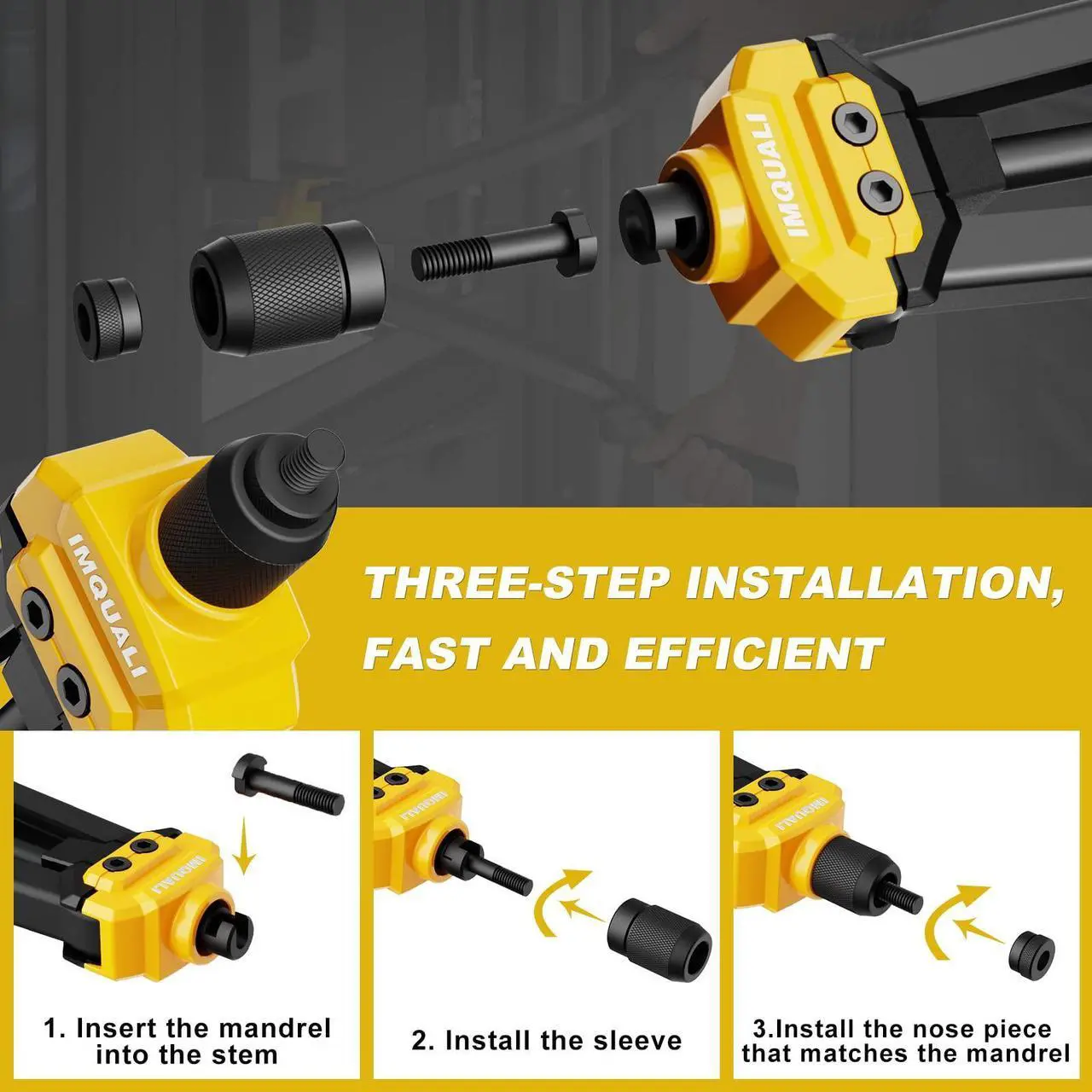 IMQUALI

IMQUALI

THREE-STEP INSTALLATION, FAST AND EFFICIENT

IMQUALI

1. Insert the mandrel into the stem

IMQUALI

2. Install the sleeve

IMQUALI

3.Install the nose piece that matches the mandrel