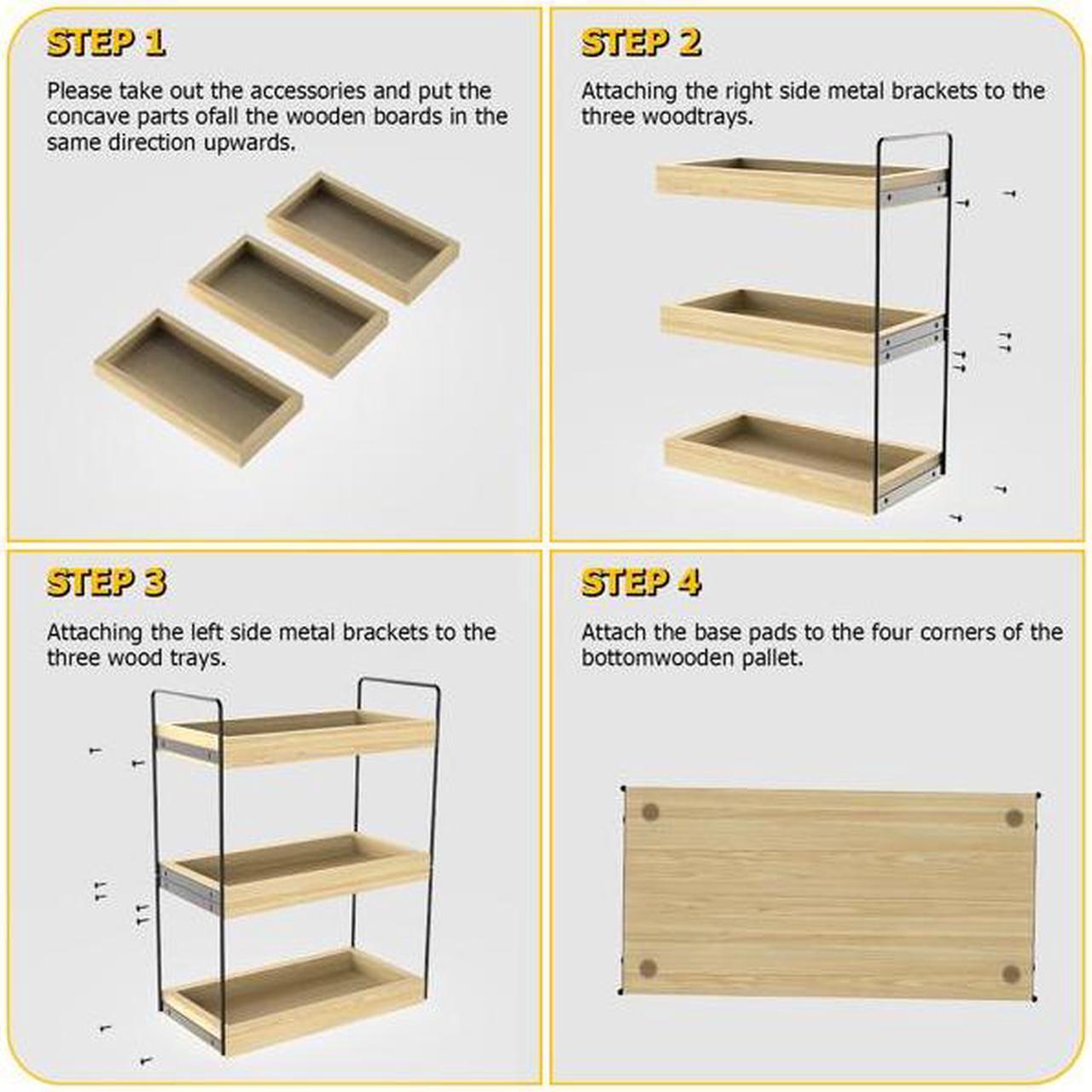 STEP 1

Please take out the accessories and put the concave parts ofall the wooden boards in the same direction upwards.

STEP 2

Attaching the right side metal brackets to the three woodtrays.

STEP 3

Attaching the left side metal brackets to the three wood trays.

STEP 4

Attach the base pads to the four corners of the bottomwooden pallet.