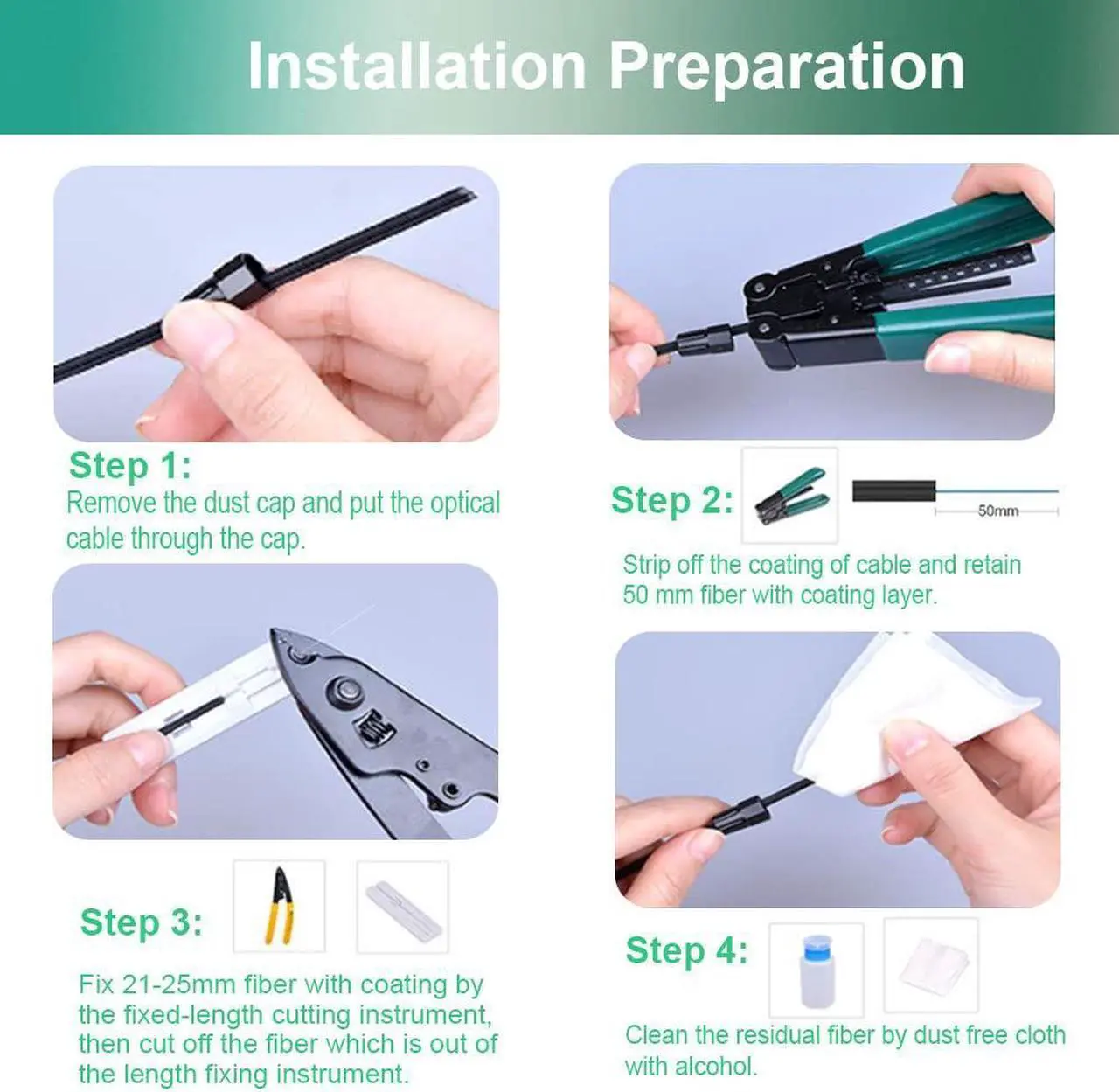 Installation Preparation

Step 1:
Remove the dust cap and put the optical cable through the cap.

Step 2:
50mm
Strip off the coating of cable and retain 50 mm fiber with coating layer.

Step 3:
Fix 21-25mm fiber with coating by the fixed-length cutting instrument, then cut off the fiber which is out of the length fixing instrument.

Step 4:
Clean the residual fiber by dust free cloth with alcohol.