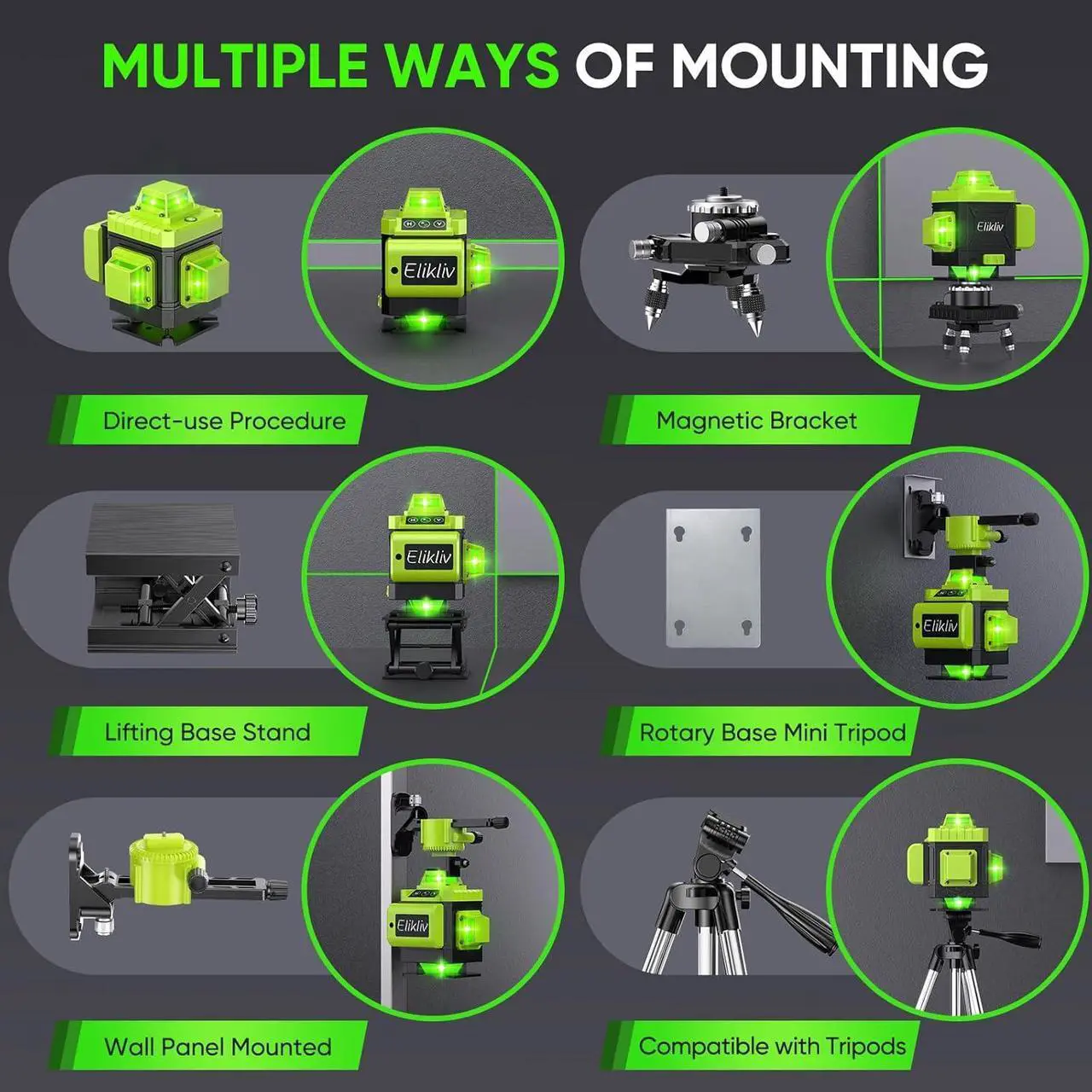 MULTIPLE WAYS OF MOUNTING

Elikliv

Elikliv

Direct-use Procedure

Magnetic Bracket

Elikliv

Elikliv

Lifting Base Stand

Rotary Base Mini Tripod

Elikliv

Wall Panel Mounted

Compatible with Tripods