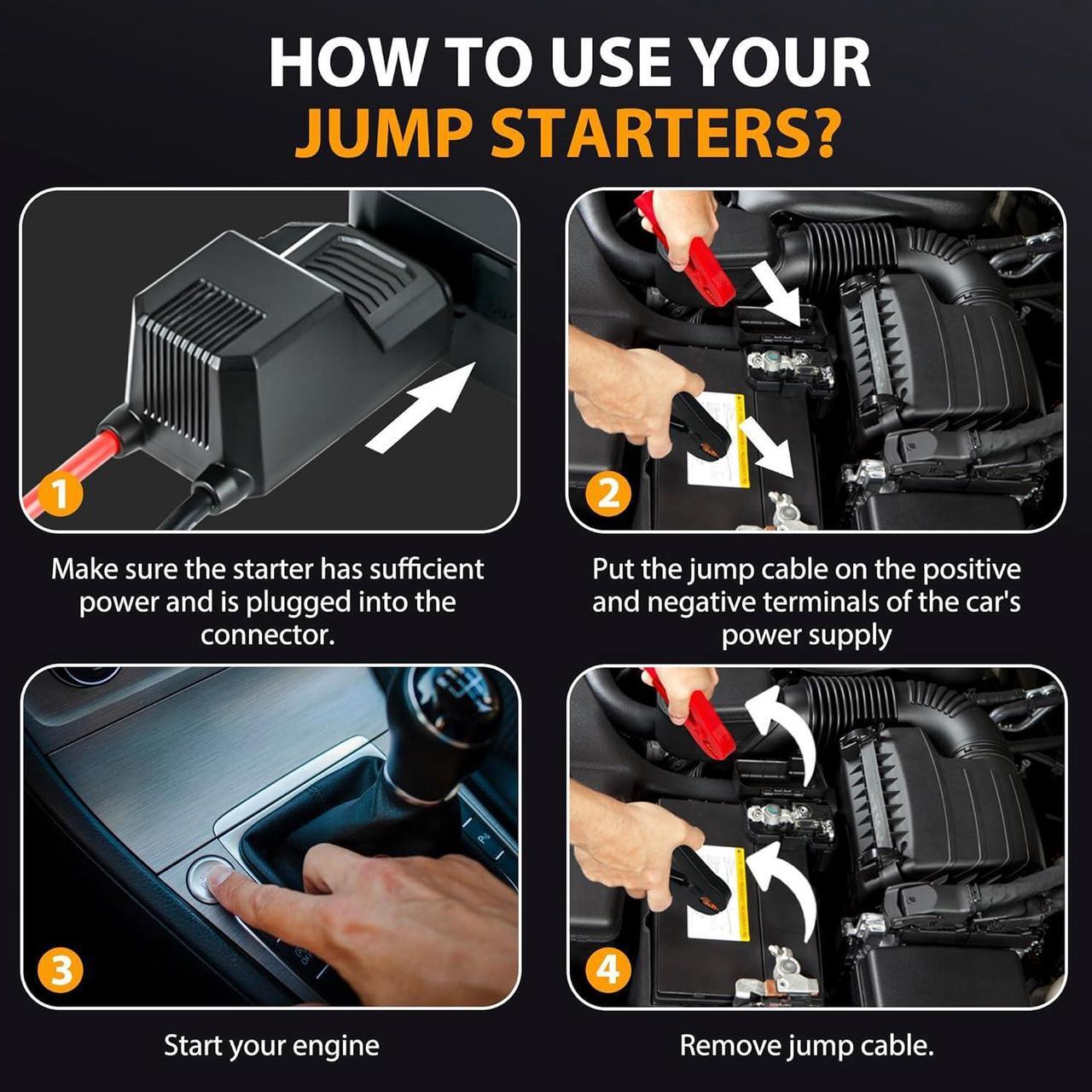 HOW TO USE YOUR
JUMP STARTERS?

1

Make sure the starter has sufficient power and is plugged into the connector.

2

Put the jump cable on the positive and negative terminals of the car's power supply

3

Start your engine

4

Remove jump cable.