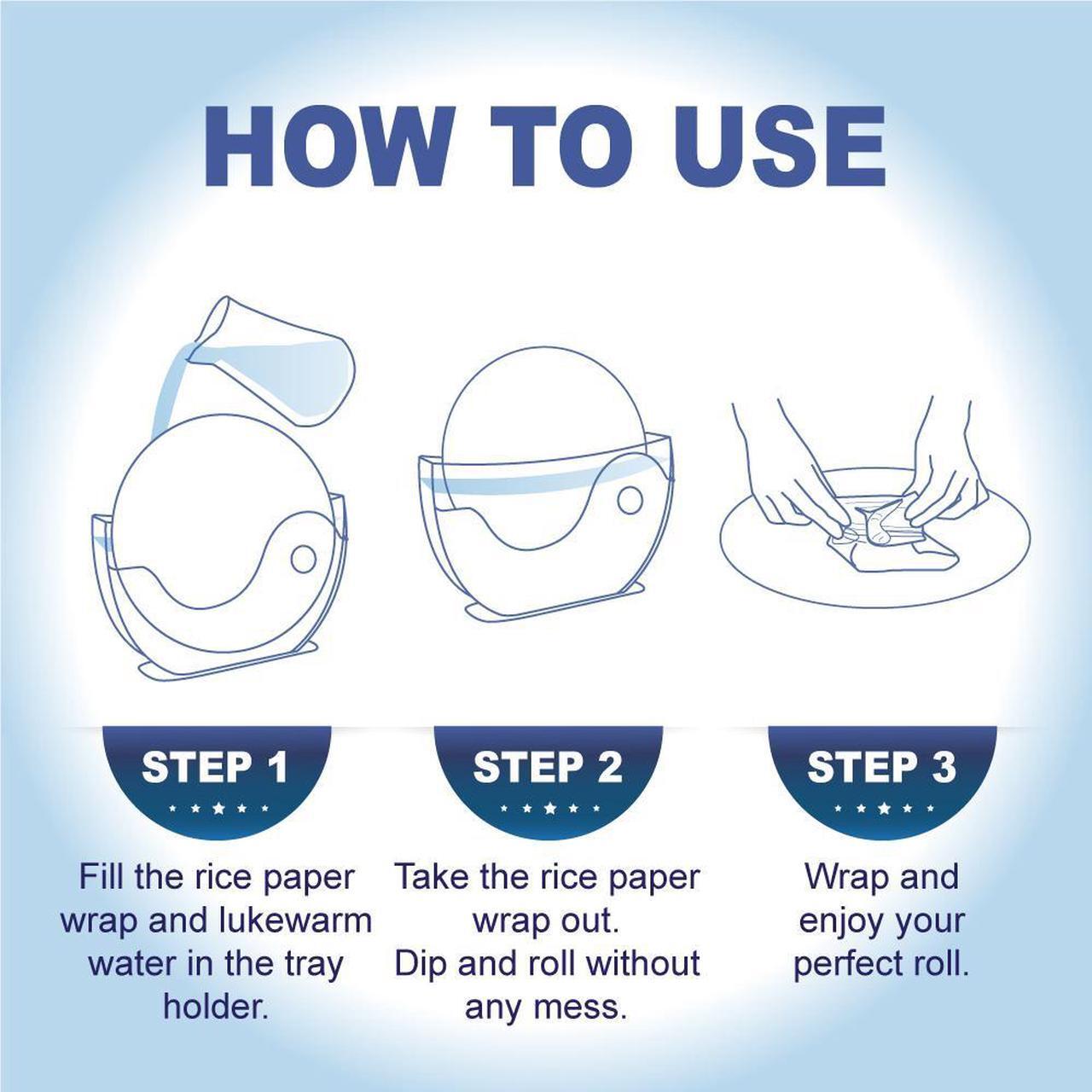 HOW TO USE

STEP 1

Fill the rice paper wrap and lukewarm water in the tray holder.

STEP 2

Take the rice paper wrap out.
Dip and roll without any mess.

STEP 3

Wrap and enjoy your perfect roll.