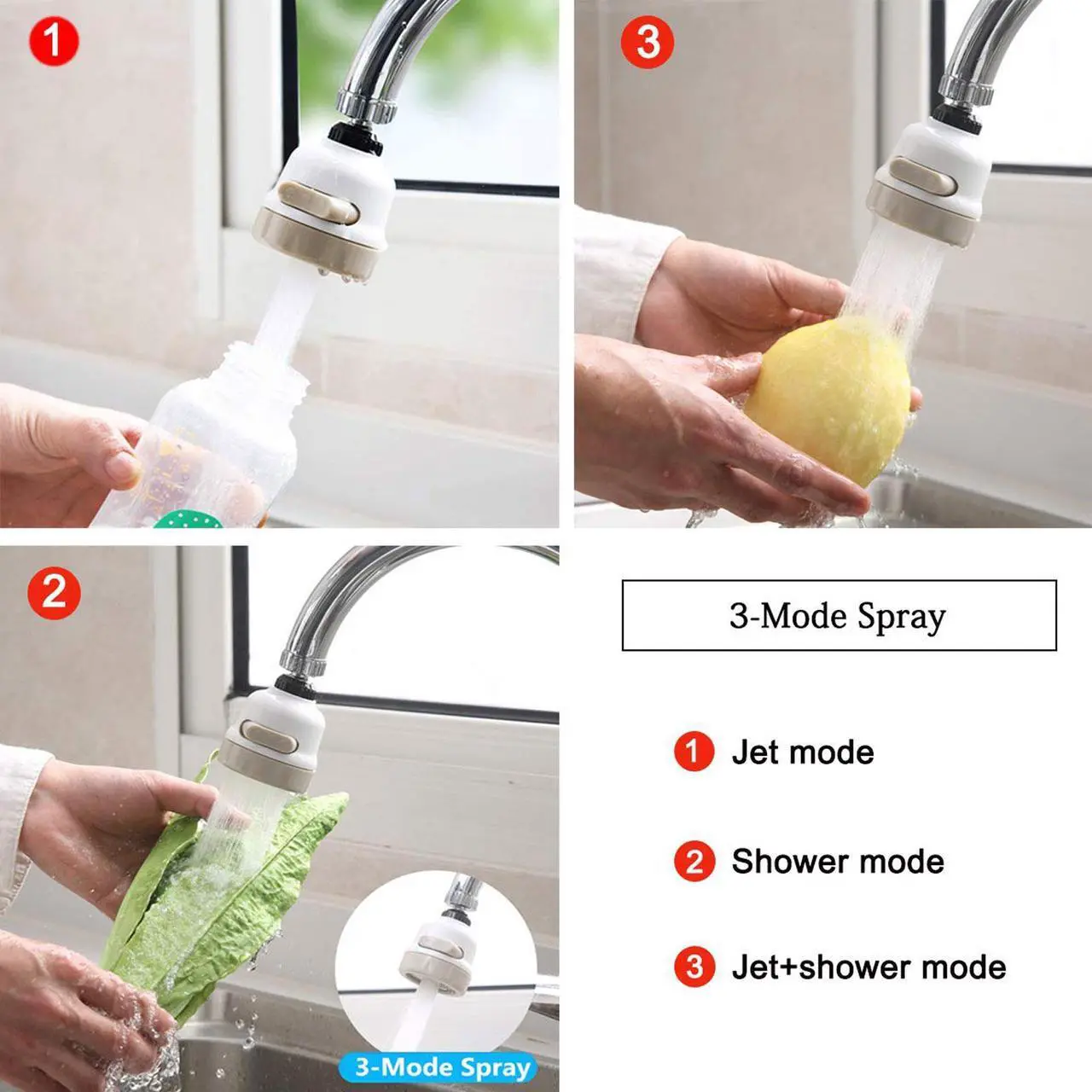 1

3

2

3-Mode Spray

3-Mode Spray

1 Jet mode

2 Shower mode

3 Jet+shower mode