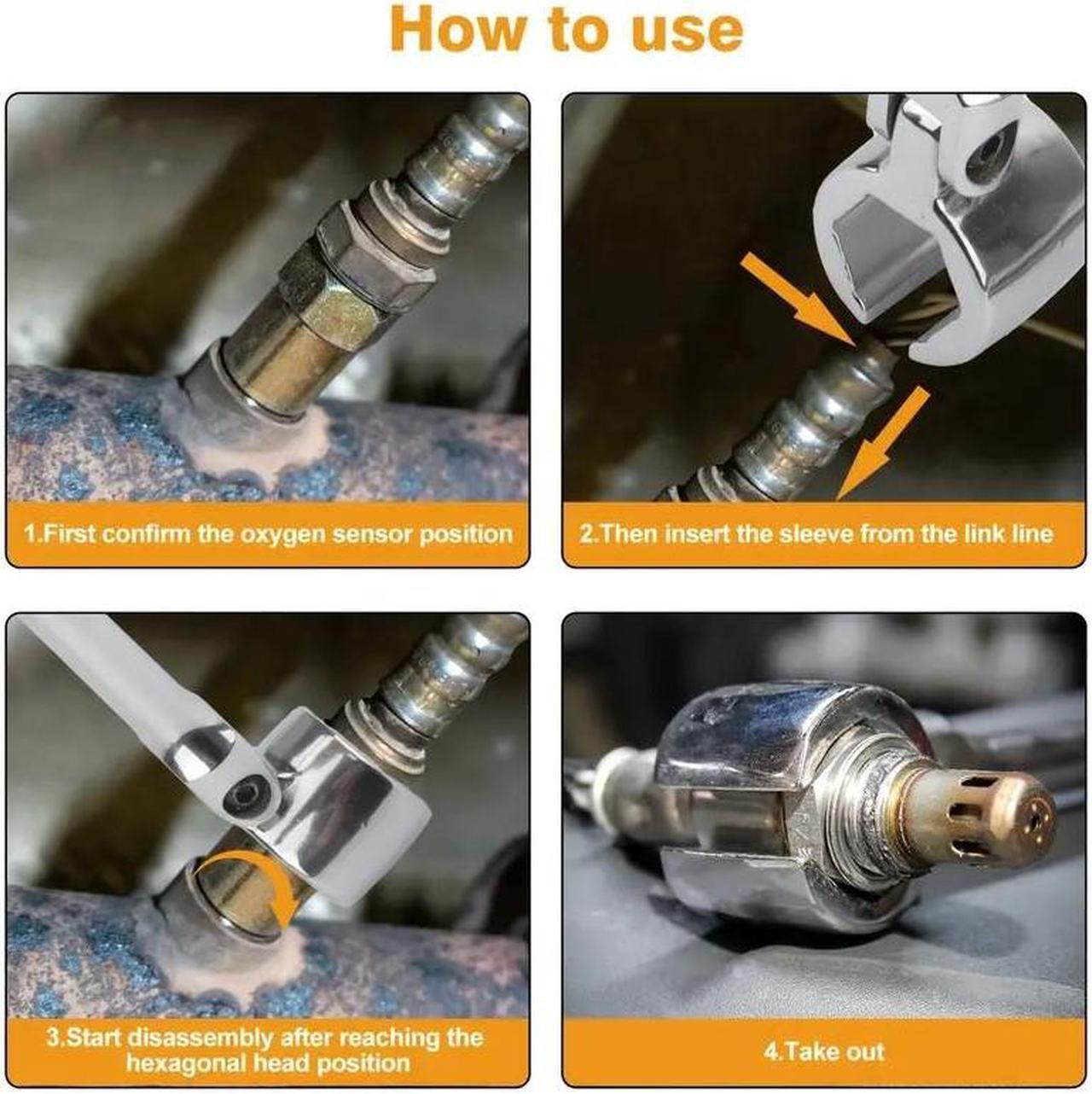 How to use

1.First confirm the oxygen sensor position

2.Then insert the sleeve from the link line

3.Start disassembly after reaching the hexagonal head position

4.Take out