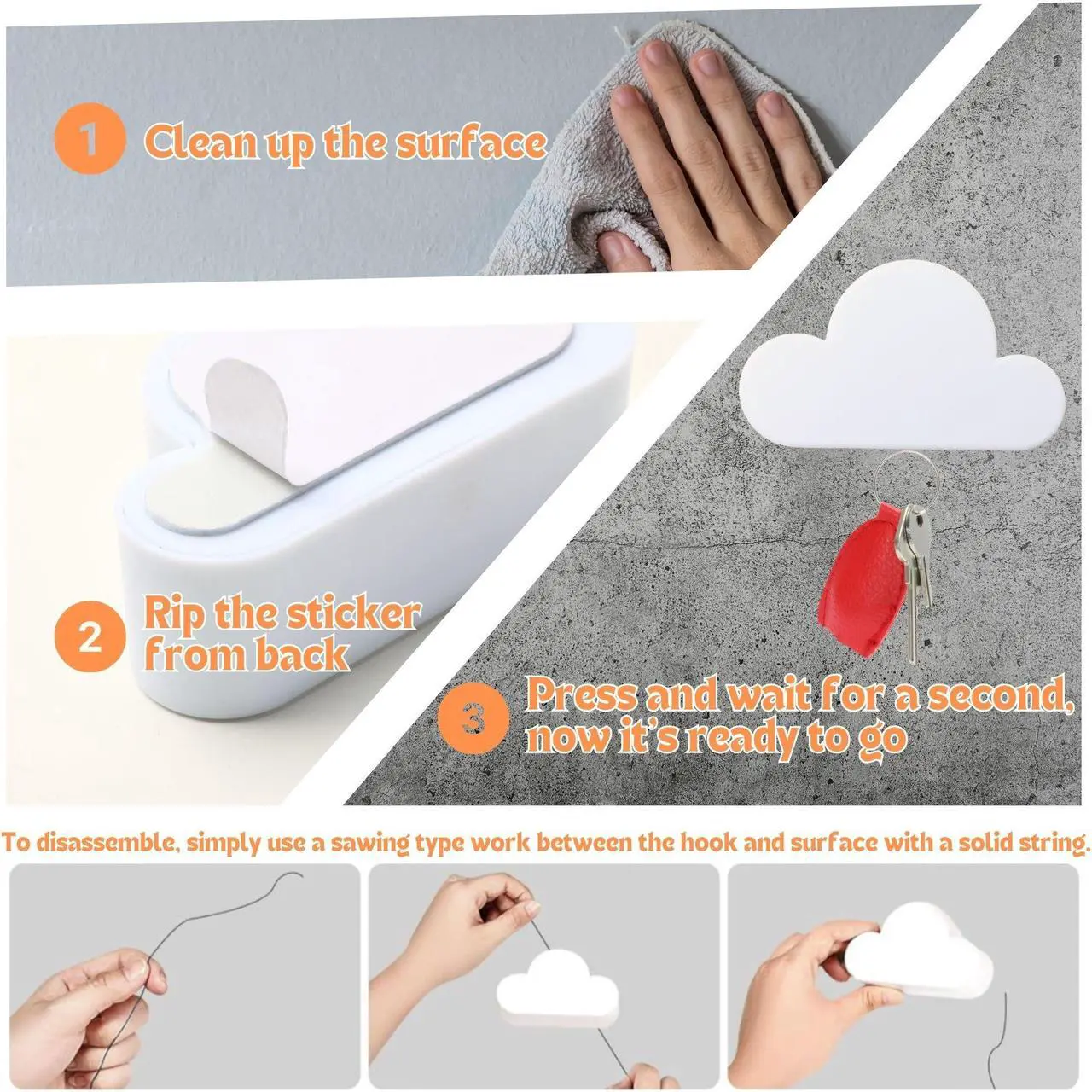 1 Clean up the surface

2 Rip the sticker from back

3 Press and wait for a second, now it's ready to go

To disassemble, simply use a sawing type work between the hook and surface with a solid string.