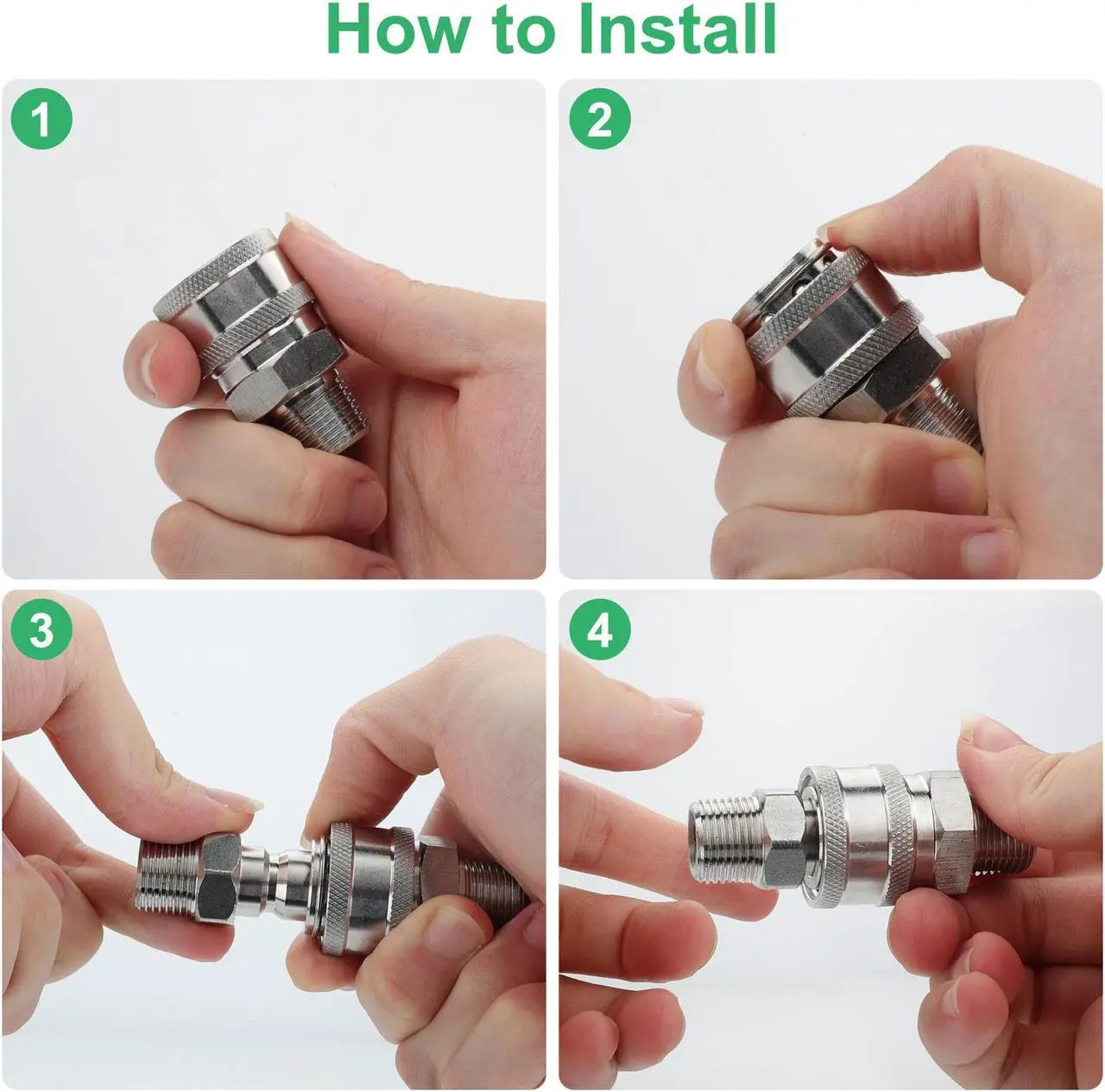 How to Install

1

2

3

4