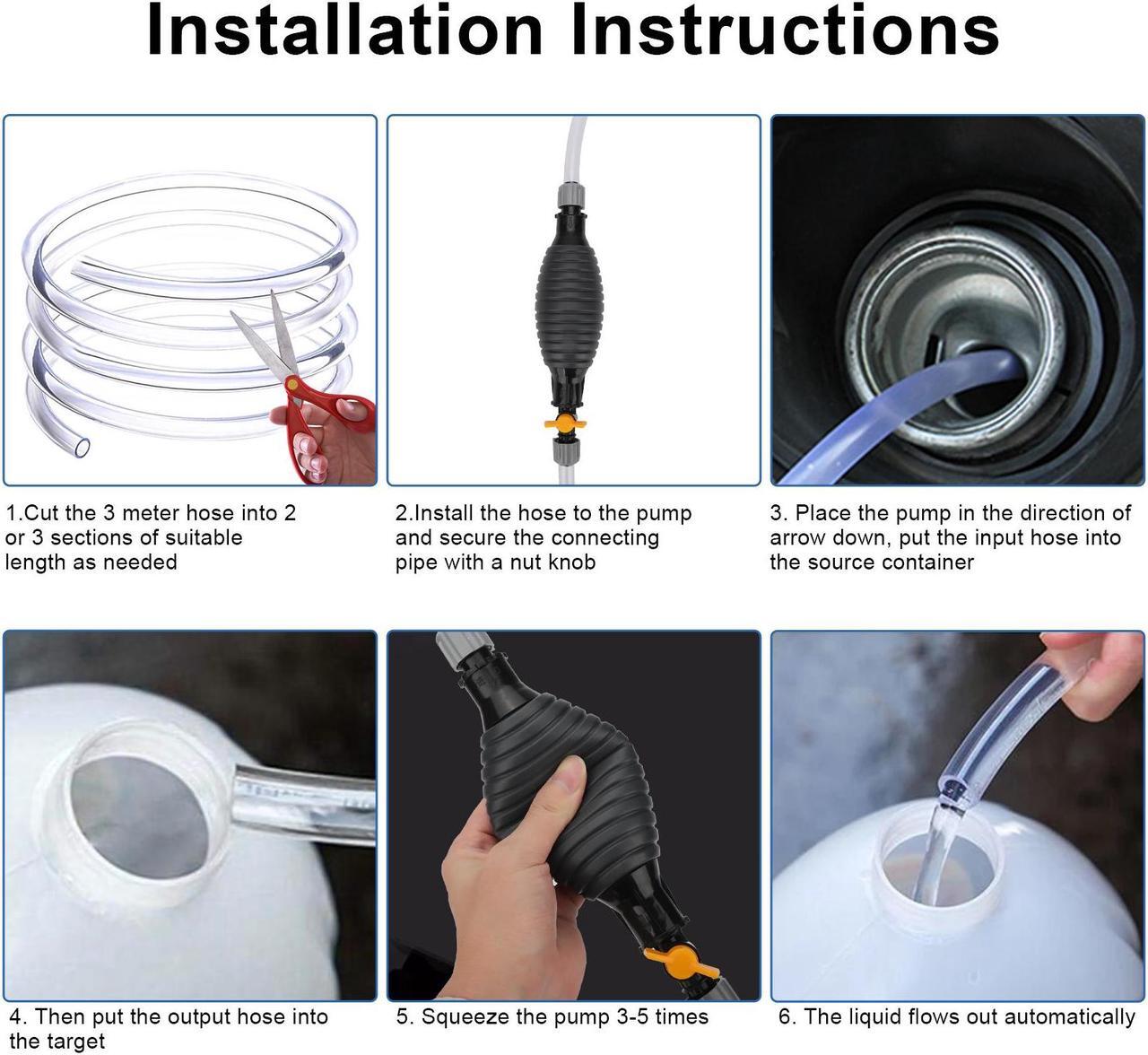 Installation Instructions

1.Cut the 3 meter hose into 2 or 3 sections of suitable length as needed

2.Install the hose to the pump and secure the connecting pipe with a nut knob

3. Place the pump in the direction of arrow down, put the input hose into the source container

4. Then put the output hose into the target

5. Squeeze the pump 3-5 times

6. The liquid flows out automatically