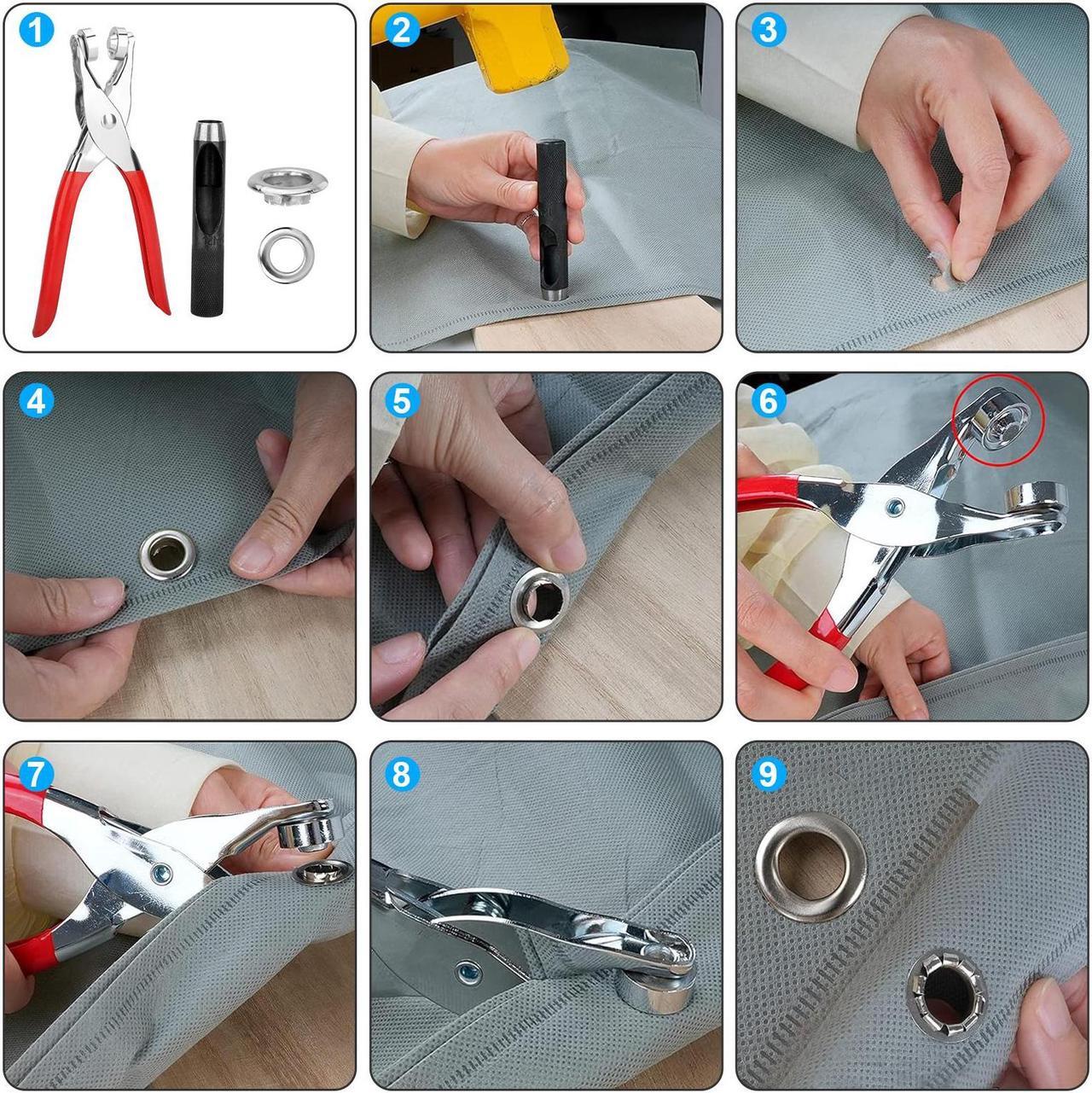 1
2
3
4
5
6
7
8
9