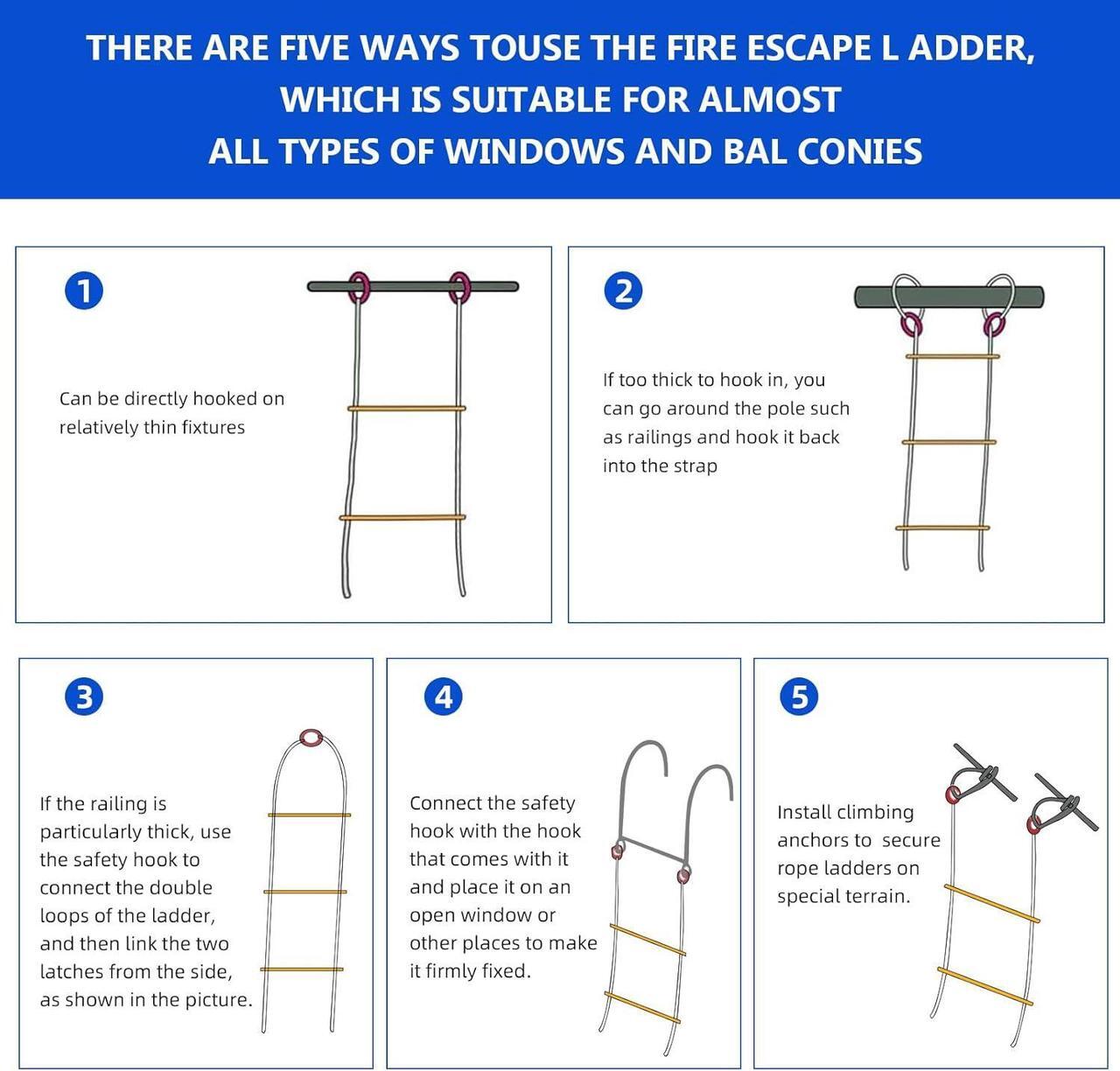 THERE ARE FIVE WAYS TOUSE THE FIRE ESCAPE L ADDER, WHICH IS SUITABLE FOR ALMOST ALL TYPES OF WINDOWS AND BAL CONIES

1

Can be directly hooked on relatively thin fixtures

2

If too thick to hook in, you can go around the pole such as railings and hook it back into the strap

3

If the railing is particularly thick, use the safety hook to connect the double loops of the ladder, and then link the two latches from the side, as shown in the picture.

4

Connect the safety hook with the hook that comes with it and place it on an open window or other places to make it firmly fixed.

5

Install climbing anchors to secure rope ladders on special terrain.