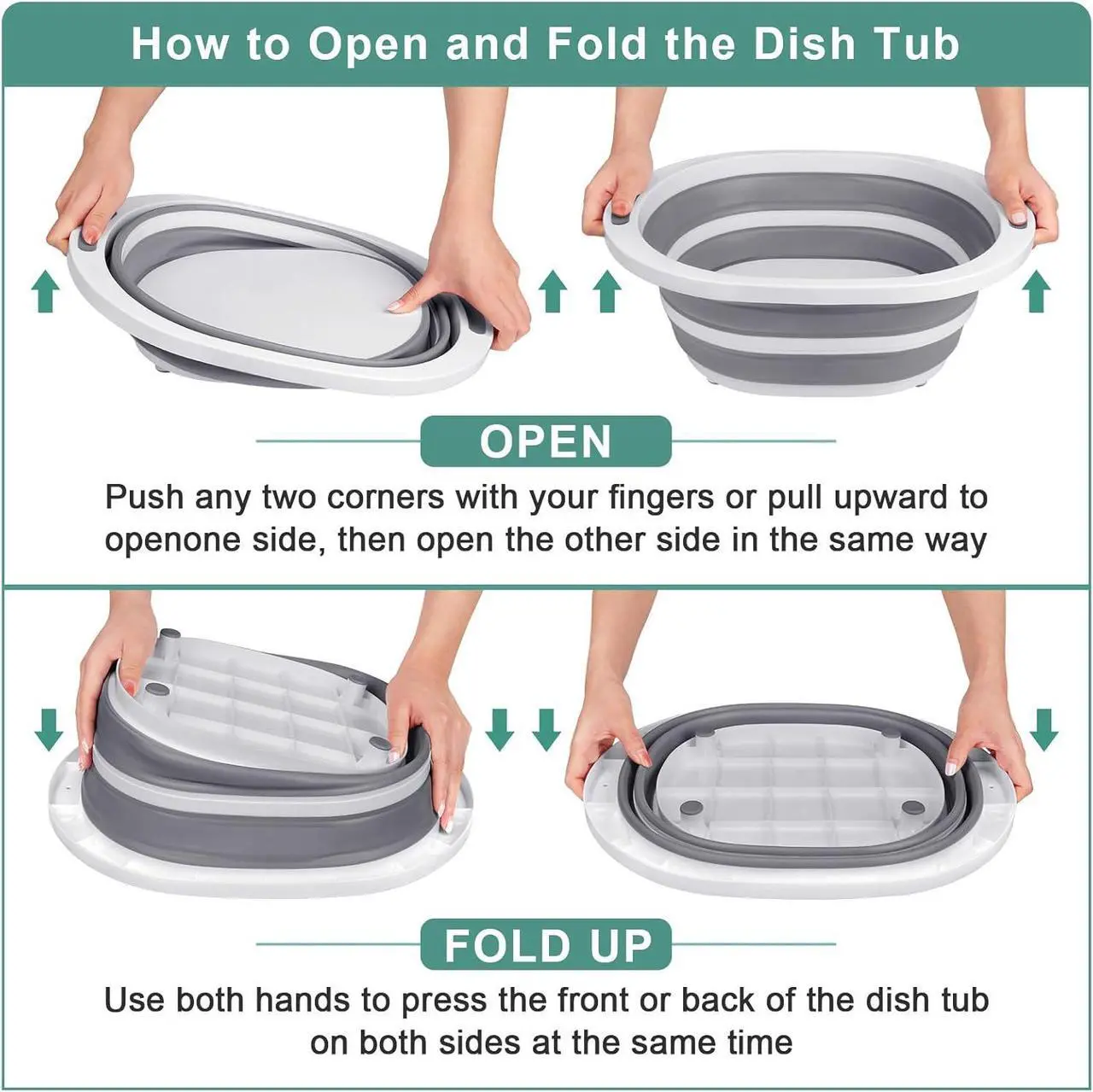 How to Open and Fold the Dish Tub

OPEN

Push any two corners with your fingers or pull upward to openone side, then open the other side in the same way

FOLD UP

Use both hands to press the front or back of the dish tub on both sides at the same time