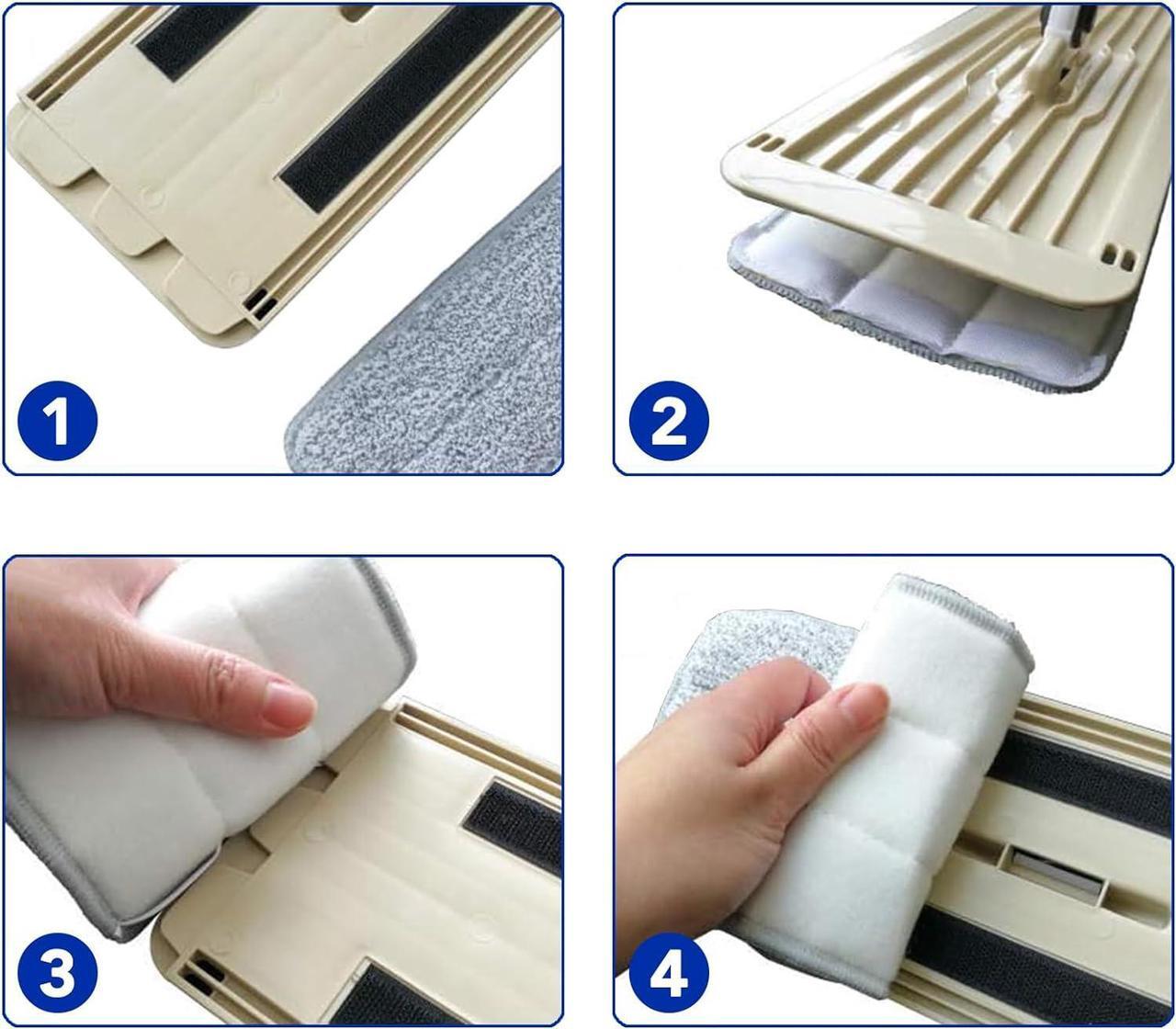 1

2

3

4