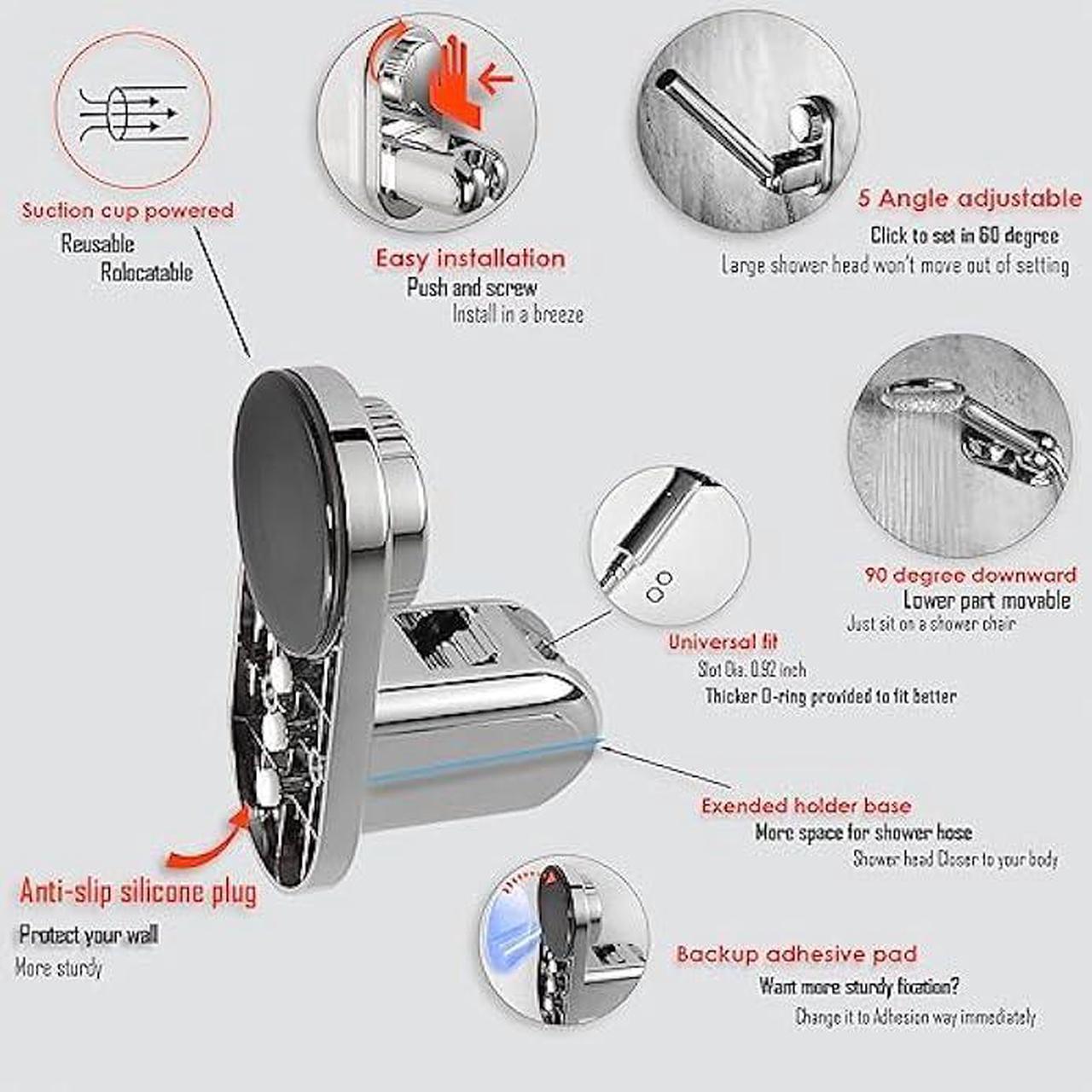 Suction cup powered
Reusable
Rolocatable

Easy installation
Push and screw
Install in a breeze

5 Angle adjustable
Click to set in 60 degree
Large shower head won't move out of setting

90 degree downward
Lower part movable
Just sit on a shower chair

Universal fit
Slot Dia. 0.92 inch
Thicker O-ring provided to fit better

Exended holder base
More space for shower hose
Shower head Closer to your body

Anti-slip silicone plug
Protect your wall
More sturdy

Backup adhesive pad
Want more sturdy fixation?
Change it to Adhesion way immediately