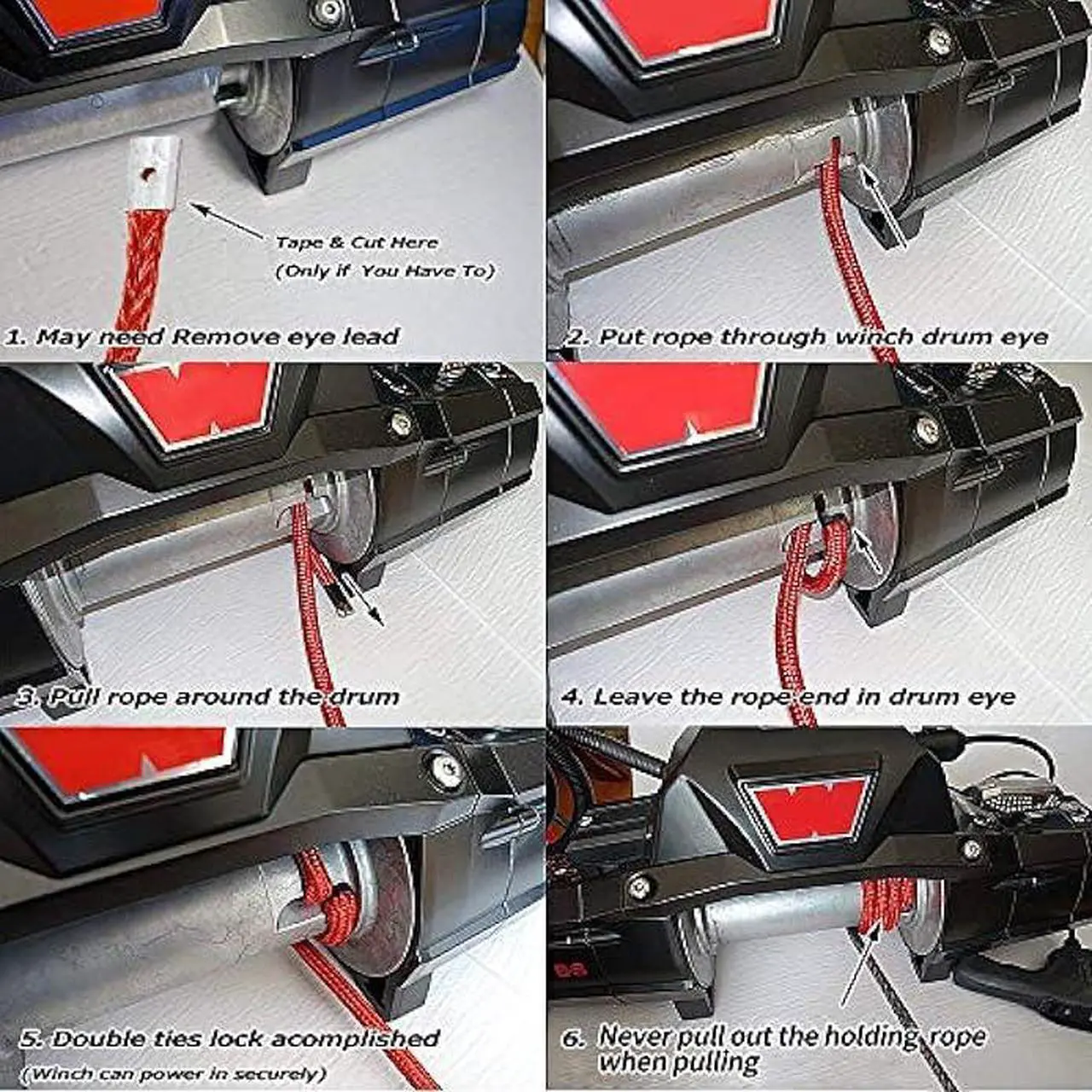 Tape & Cut Here
(Only if You Have To)

1. May need Remove eye lead

2. Put rope through winch drum eye

3. Pull rope around the drum

4. Leave the rope end in drum eye

5. Double ties lock acomplished
(Winch can power in securely)

6. Never pull out the holding rope when pulling