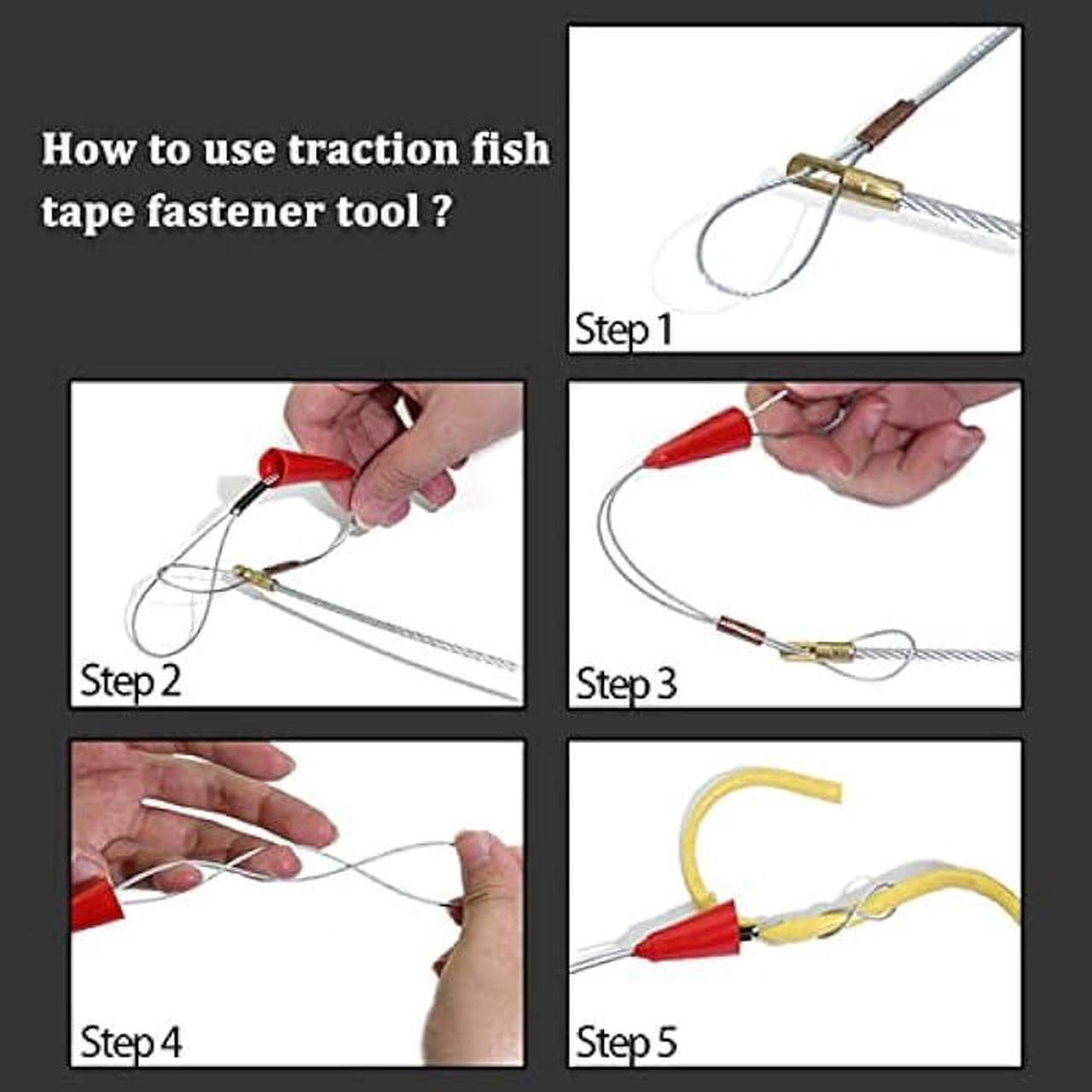 How to use traction fish tape fastener tool ?

Step 1

Step 2

Step 3

Step 4

Step 5