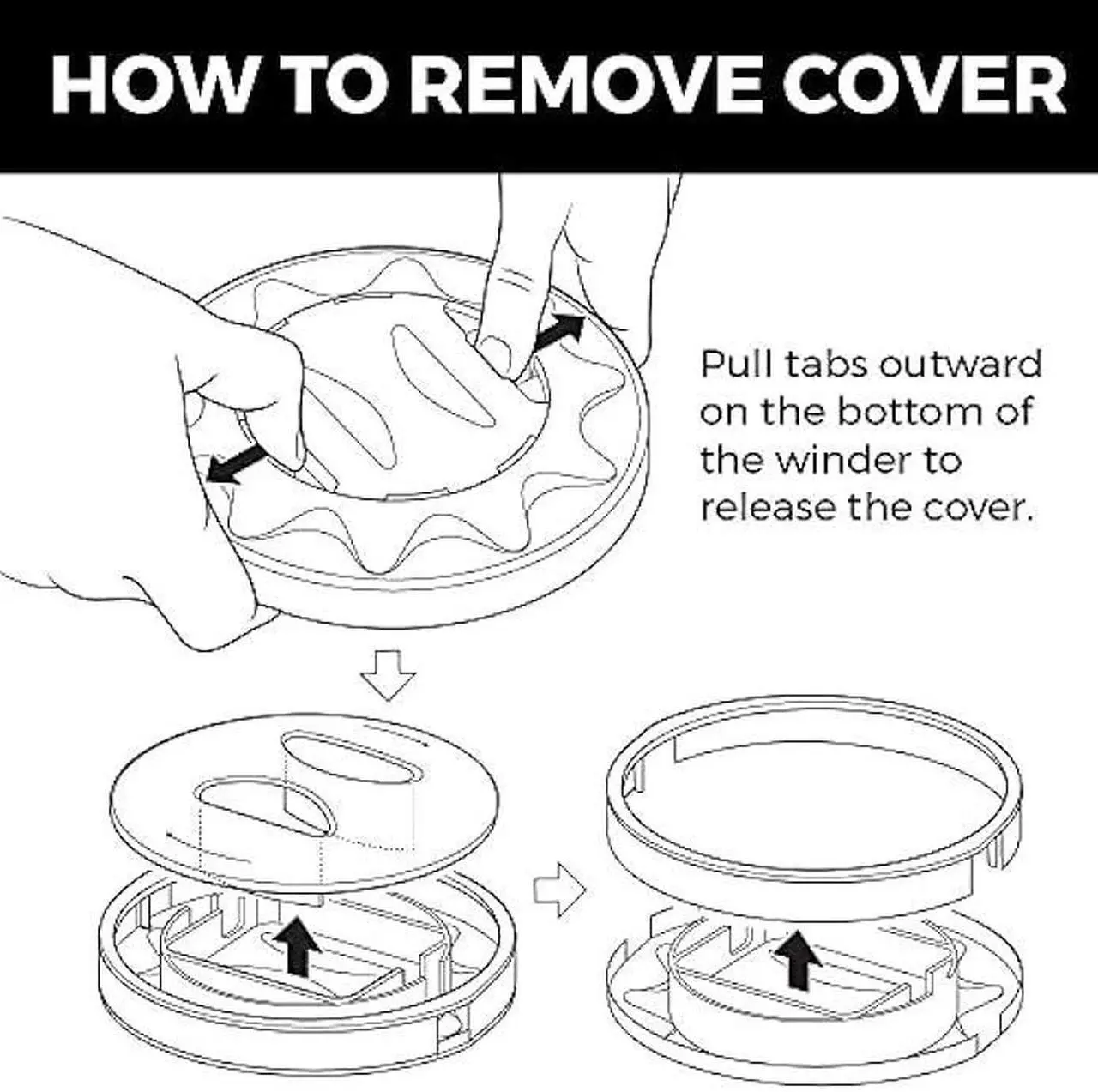 HOW TO REMOVE COVER

Pull tabs outward on the bottom of the winder to release the cover.