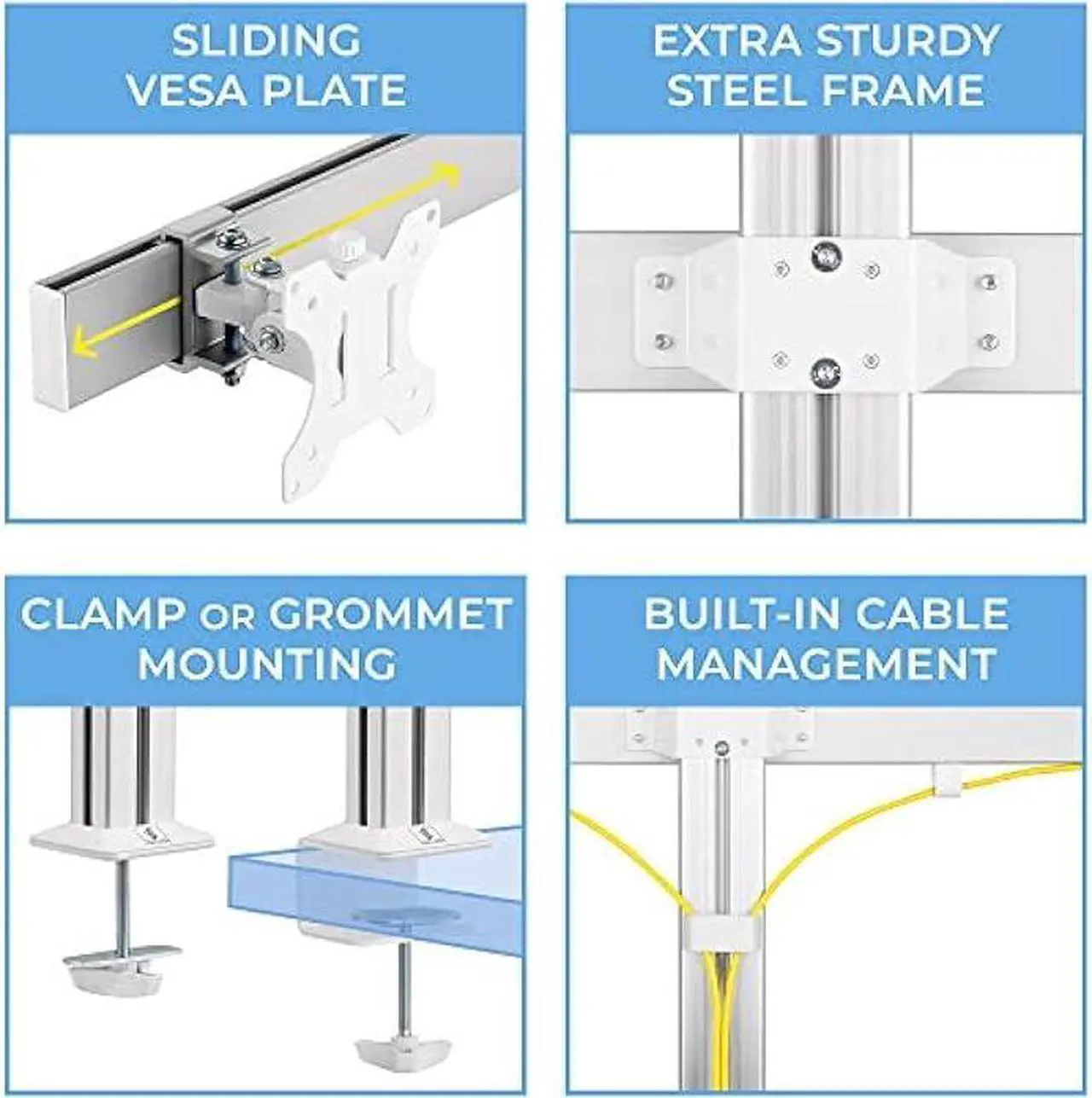 SLIDING VESA PLATE

EXTRA STURDY STEEL FRAME

CLAMP OR GROMMET MOUNTING

BUILT-IN CABLE MANAGEMENT