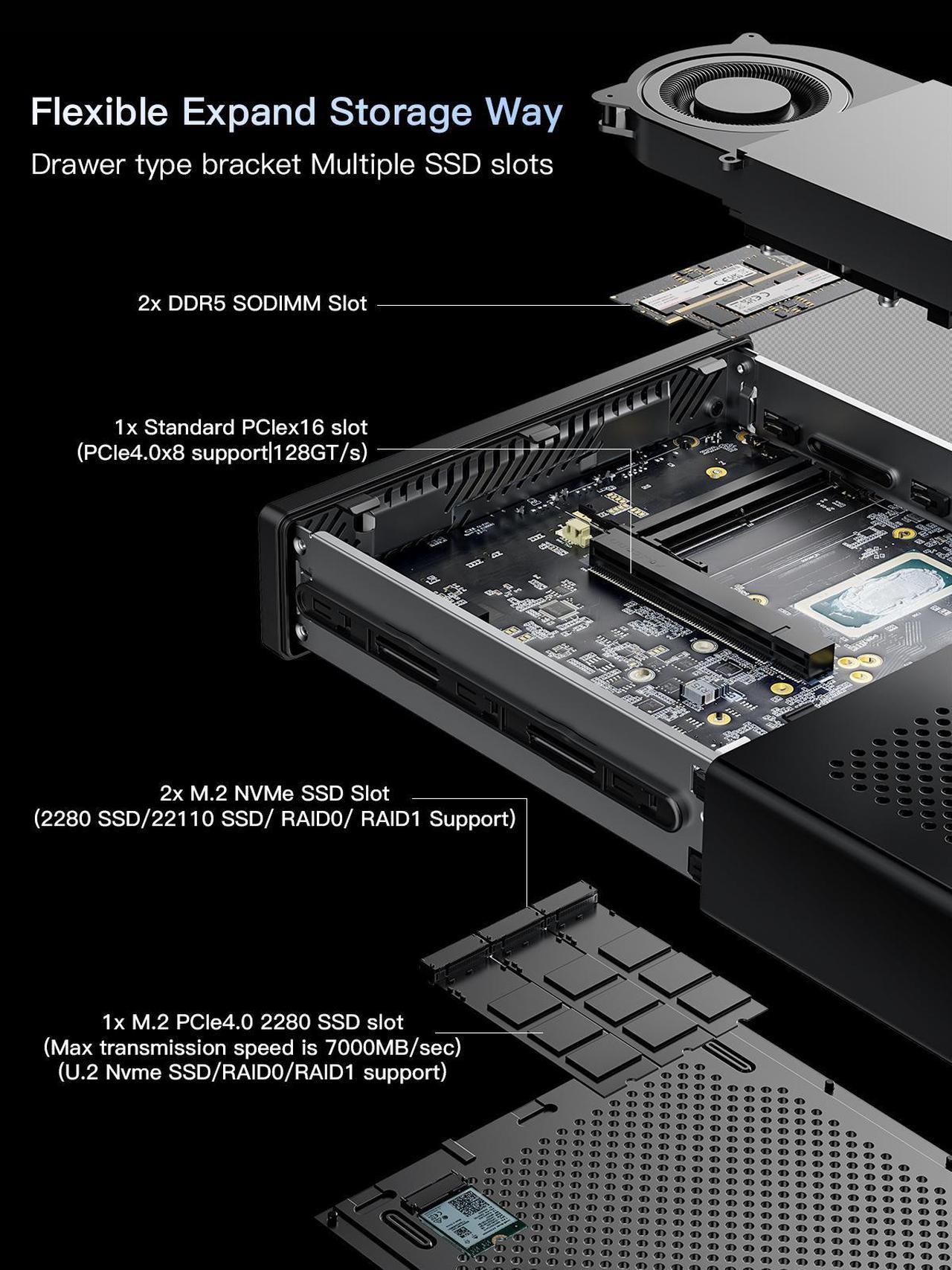 Flexible Expand Storage Way

Drawer type bracket Multiple SSD slots

2x DDR5 SODIMM Slot

1x Standard PCIex16 slot
(PCIe4.0x8 support|128GT/s)

2x M.2 NVMe SSD Slot
(2280 SSD/22110 SSD/ RAID0/ RAID1 Support)

1x M.2 PCIe4.0 2280 SSD slot
(Max transmission speed is 7000MB/sec)
(U.2 Nvme SSD/RAID0/RAID1 support)