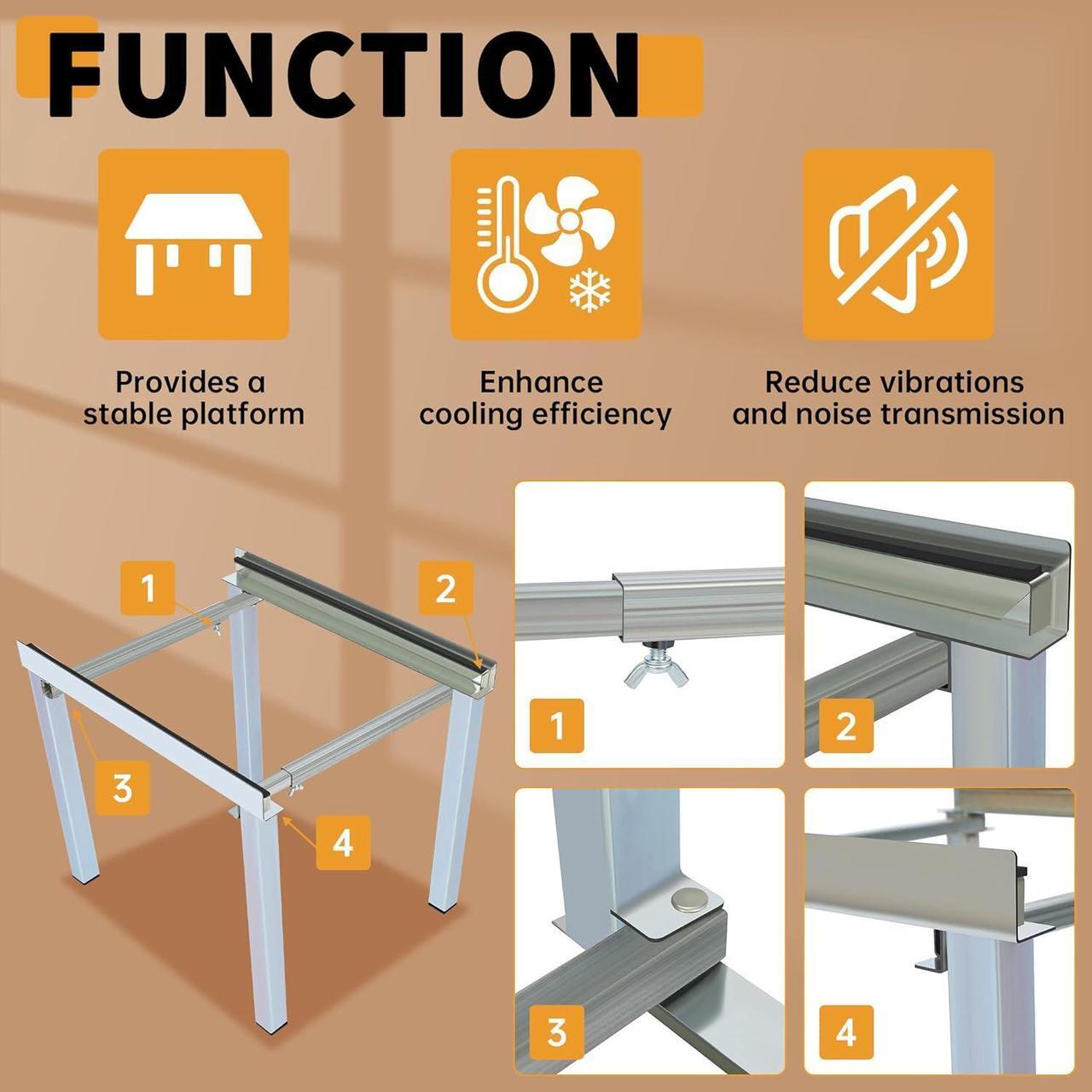 FUNCTION

Provides a stable platform

Enhance cooling efficiency

Reduce vibrations and noise transmission

1

2

3

4

1

2

3

4