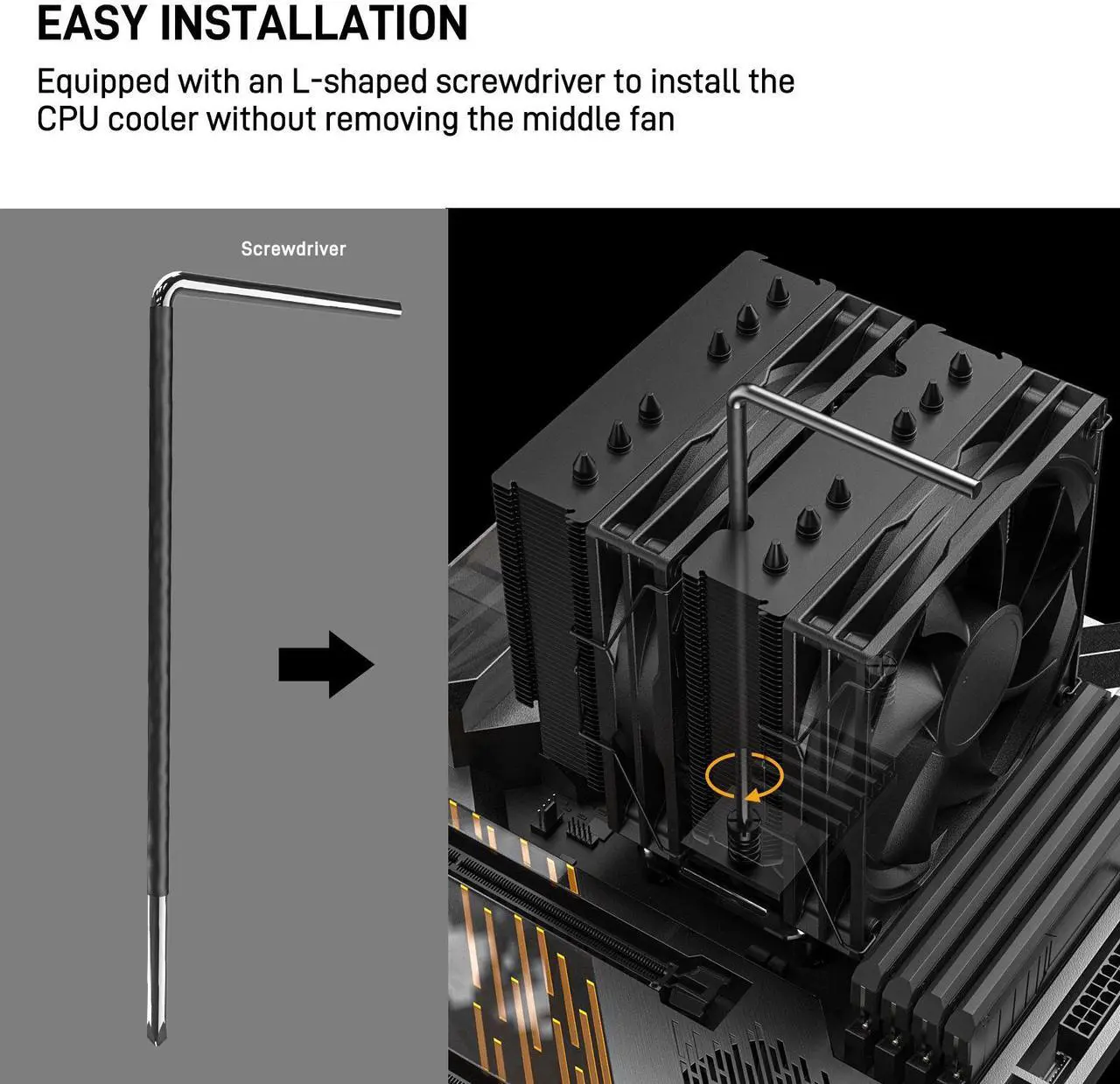 EASY INSTALLATION

Equipped with an L-shaped screwdriver to install the CPU cooler without removing the middle fan

Screwdriver