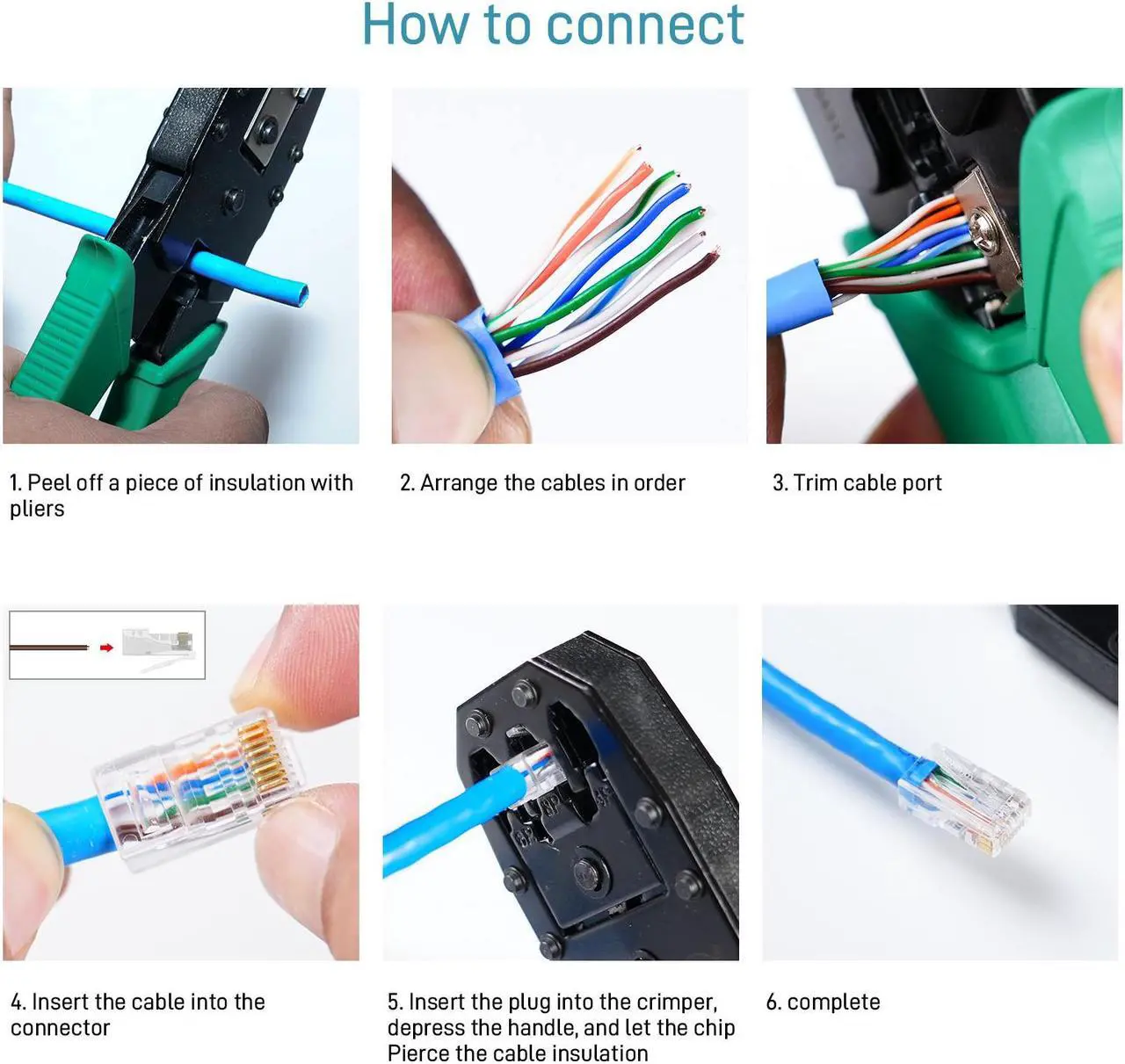 How to connect

1. Peel off a piece of insulation with pliers

2. Arrange the cables in order

3. Trim cable port

4. Insert the cable into the connector

5. Insert the plug into the crimper, depress the handle, and let the chip Pierce the cable insulation

6. complete