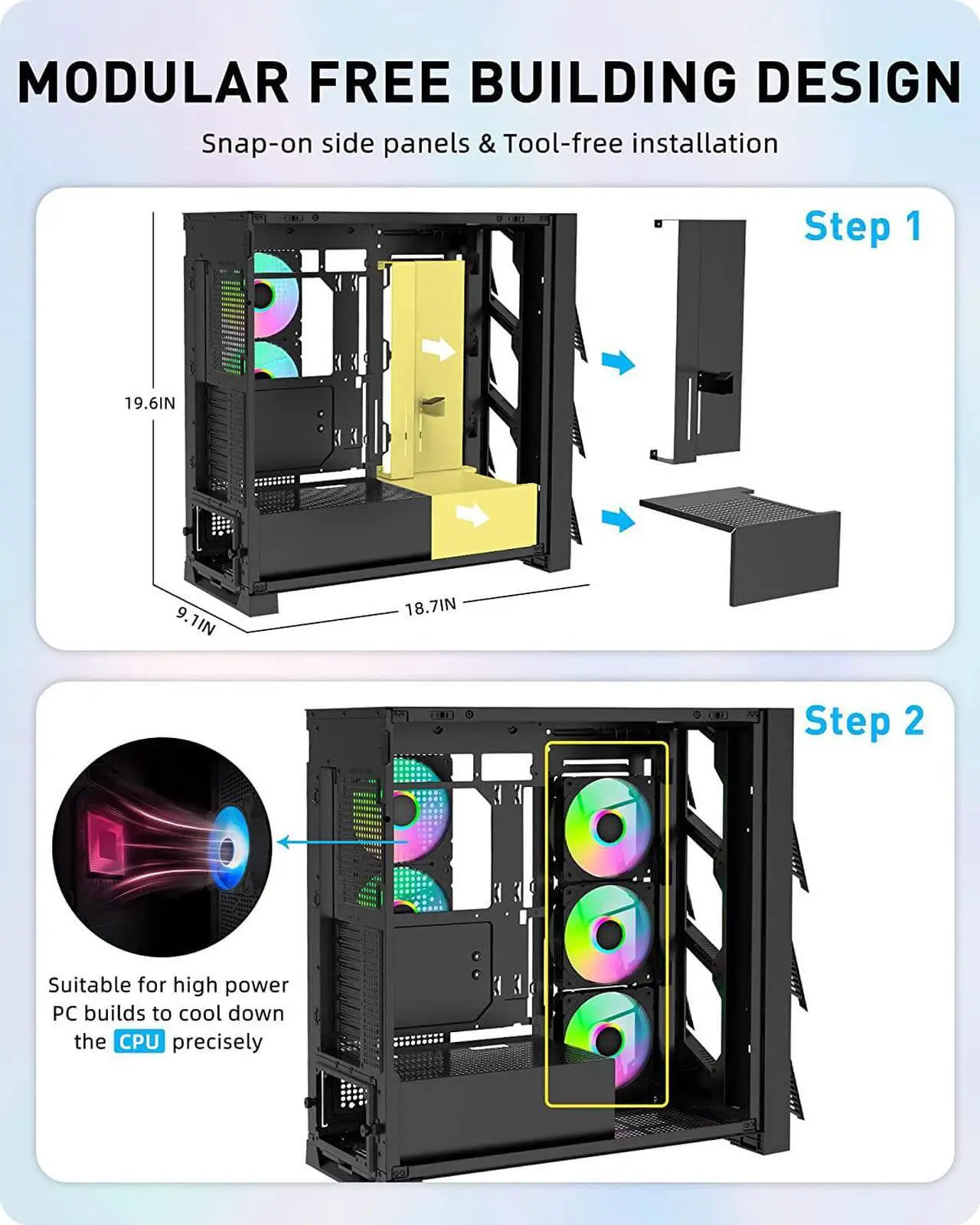 MODULAR FREE BUILDING DESIGN

Snap-on side panels & Tool-free installation

Step 1

19.6IN

9.1IN

18.7IN

Step 2

Suitable for high power PC builds to cool down the CPU precisely