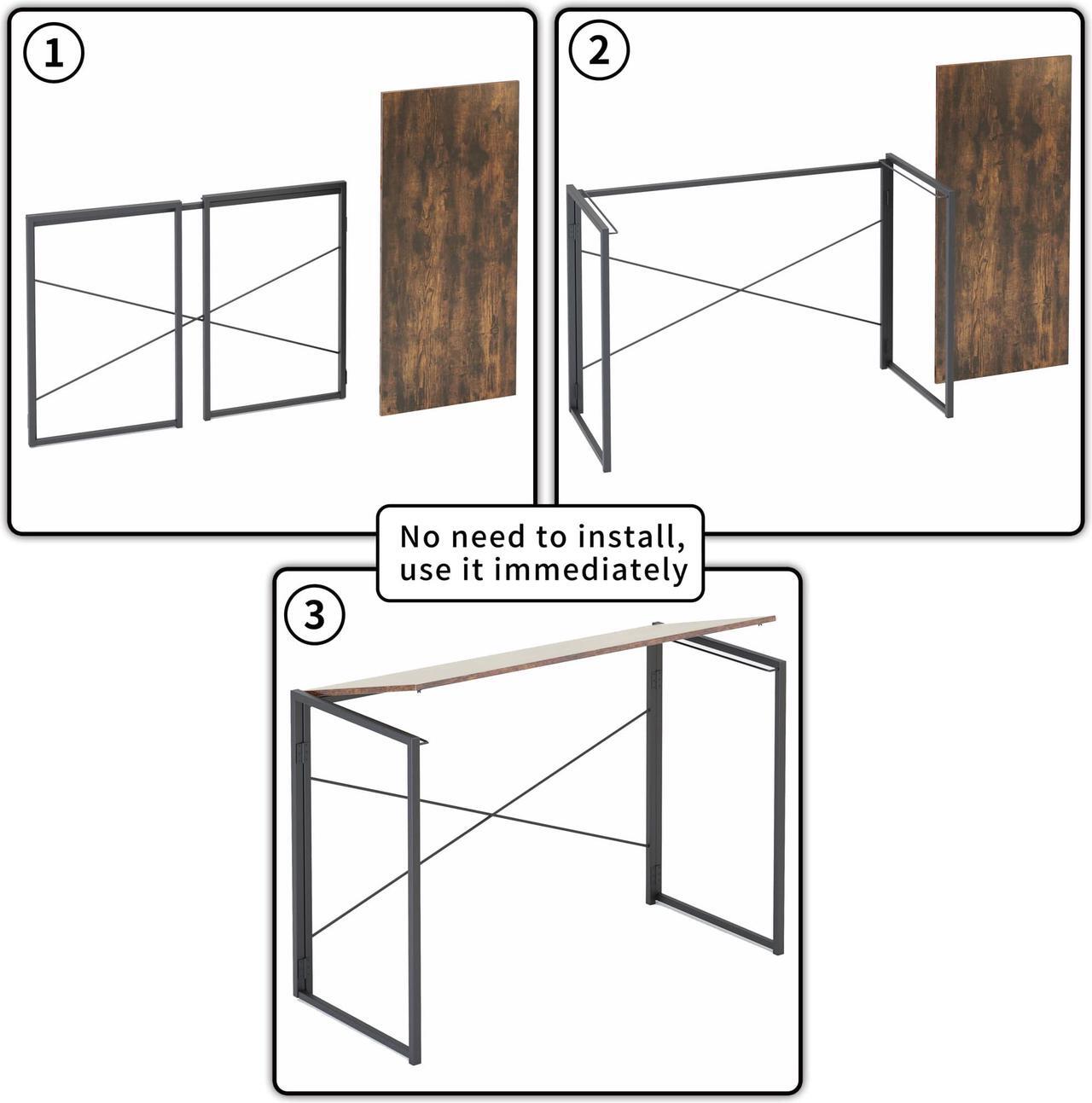 1

2

No need to install, use it immediately

3