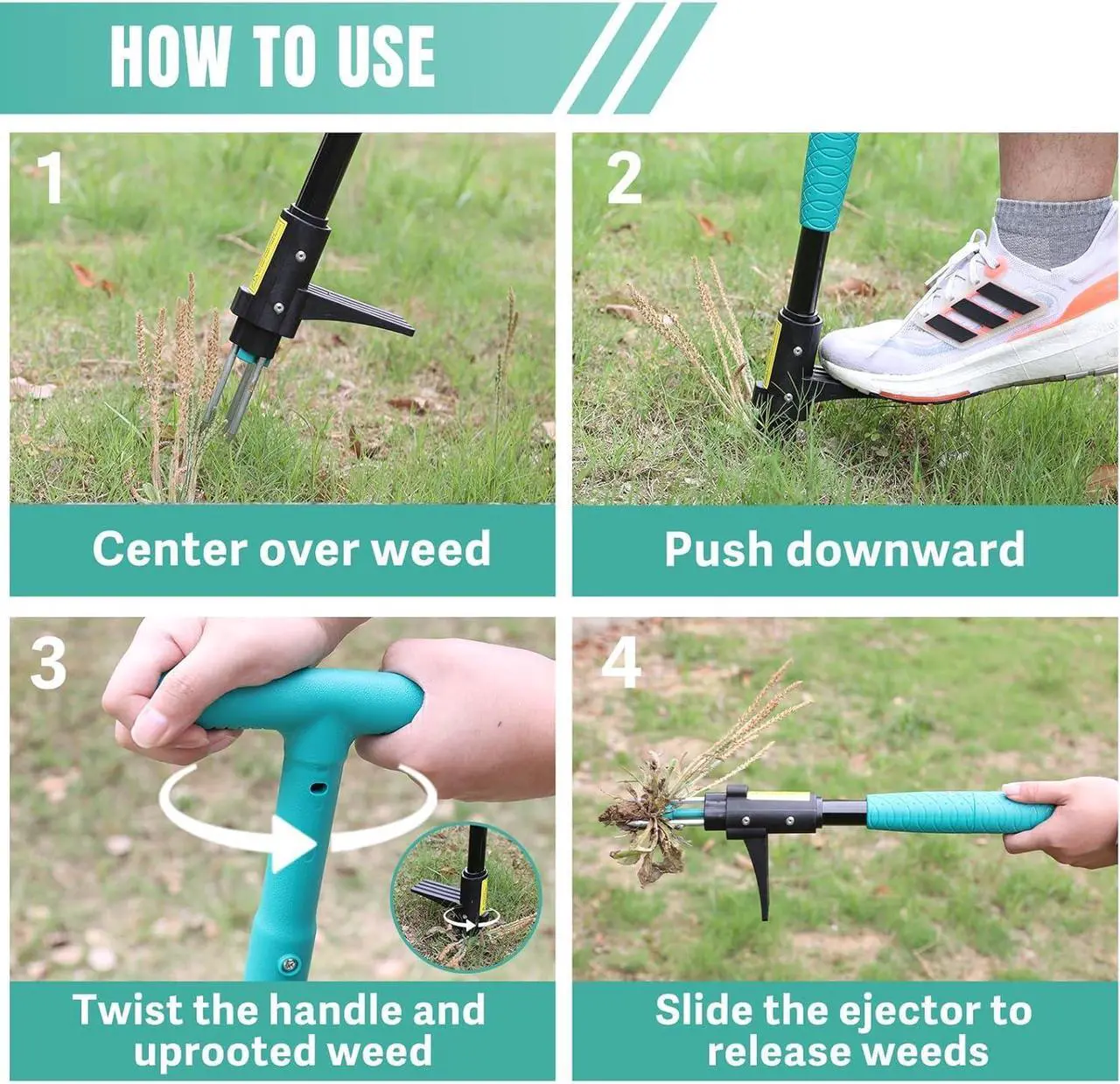 HOW TO USE

1

Center over weed

2

Push downward

3

Twist the handle and uprooted weed

4

Slide the ejector to release weeds