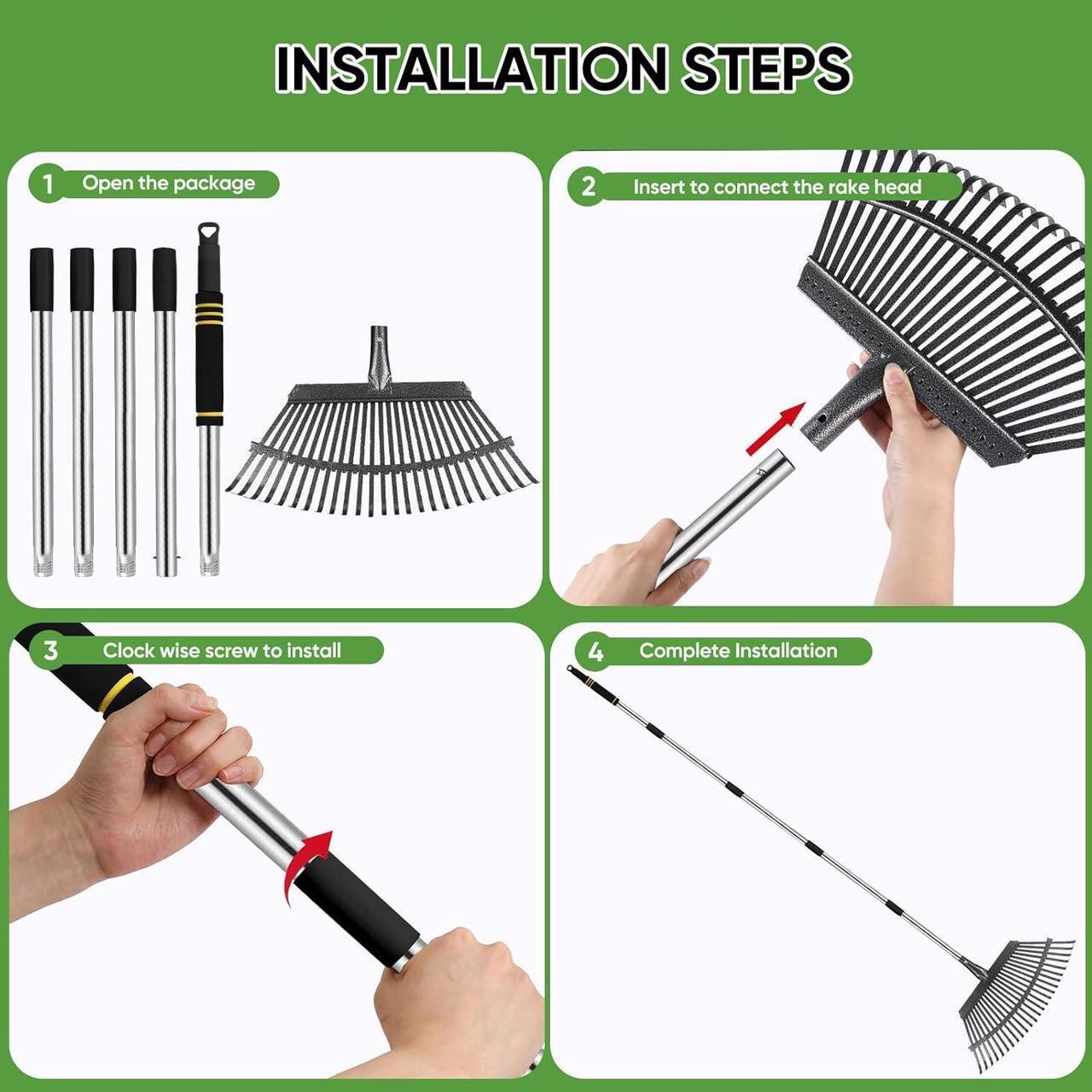 INSTALLATION STEPS

1 Open the package

2 Insert to connect the rake head

3 Clock wise screw to install

4 Complete Installation