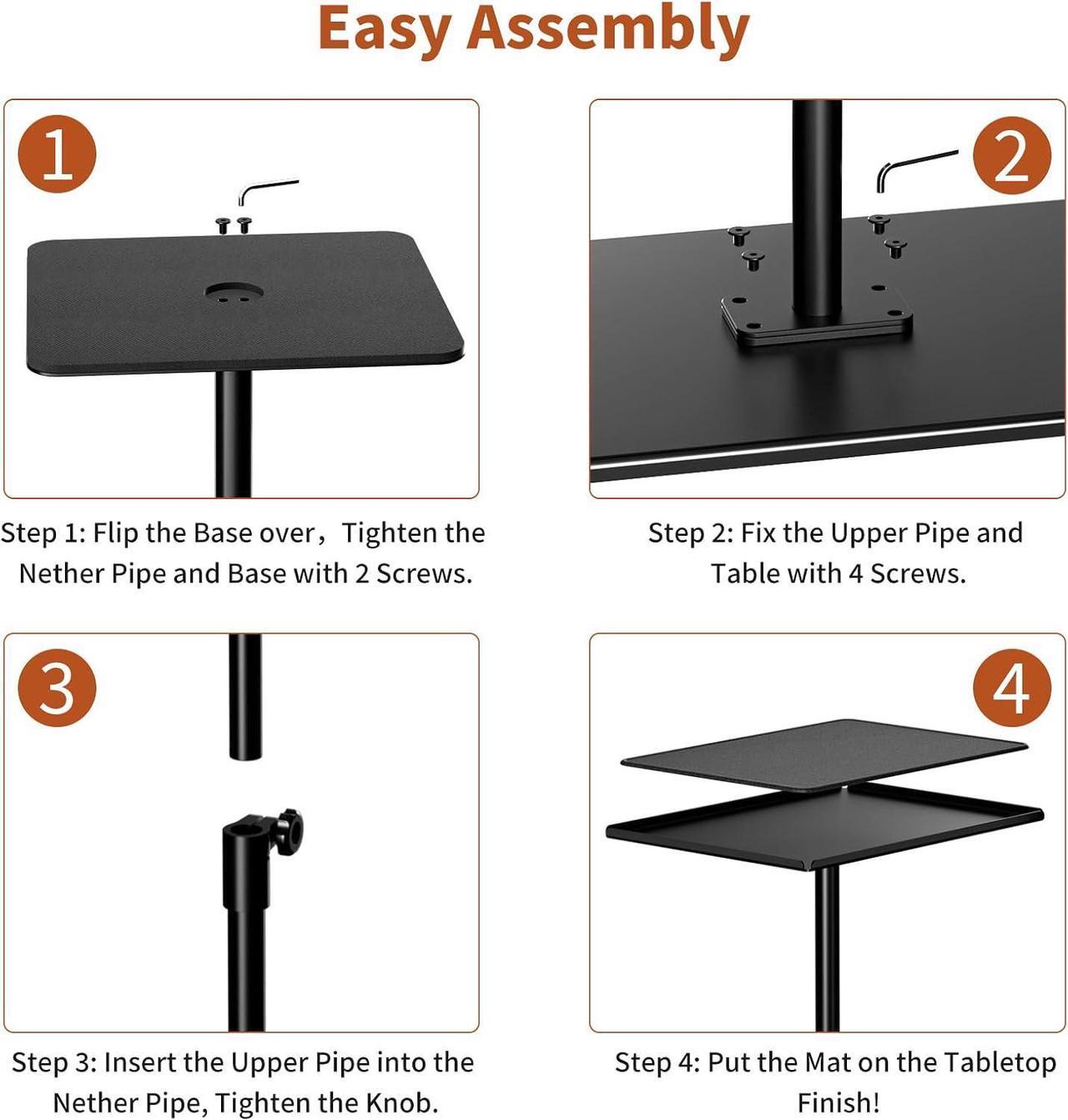 Easy Assembly

1

Step 1: Flip the Base over，Tighten the Nether Pipe and Base with 2 Screws.

2

Step 2: Fix the Upper Pipe and Table with 4 Screws.

3

Step 3: Insert the Upper Pipe into the Nether Pipe, Tighten the Knob.

4

Step 4: Put the Mat on the Tabletop Finish!