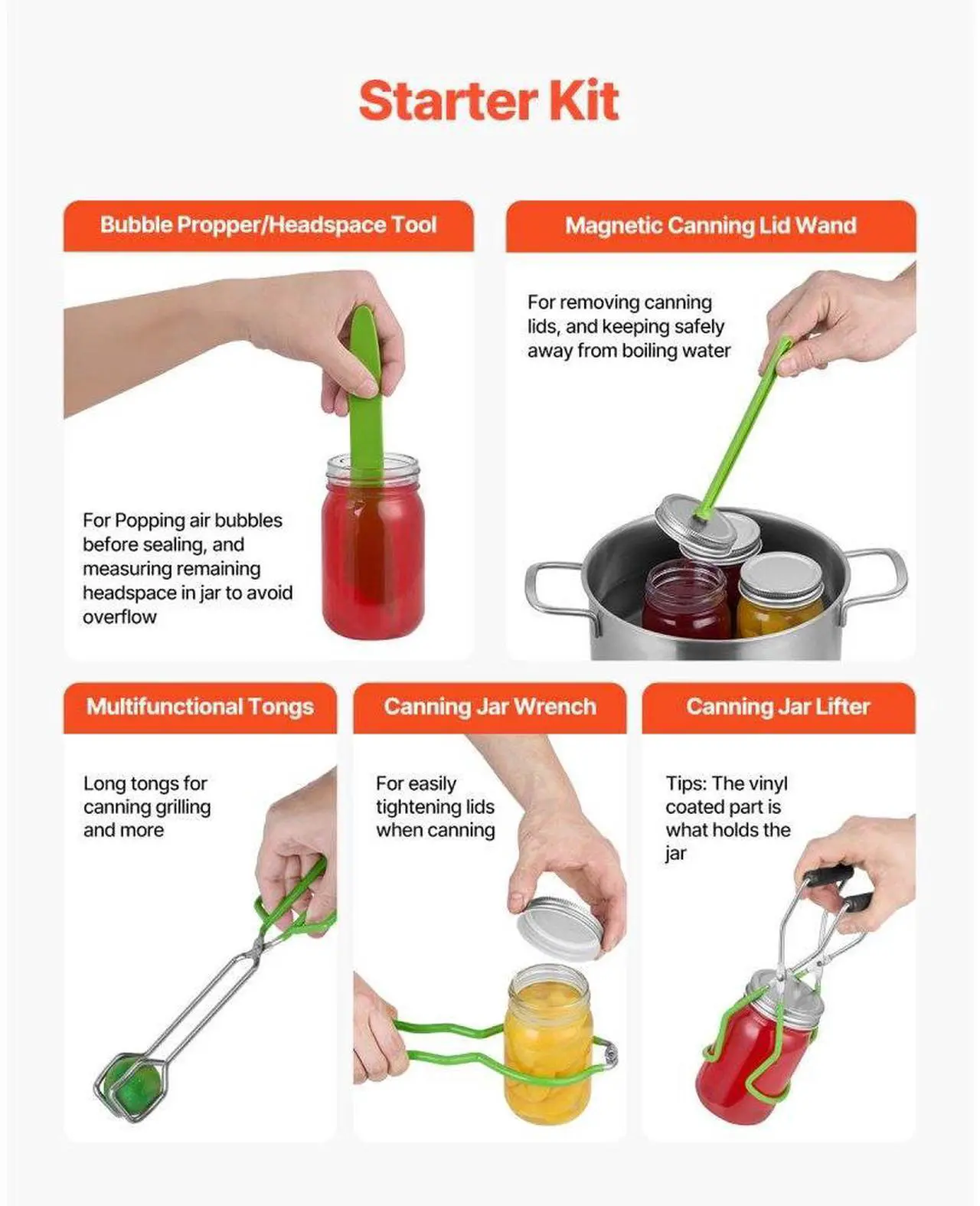 Starter Kit

Bubble Propper/Headspace Tool

For Popping air bubbles before sealing, and measuring remaining headspace in jar to avoid overflow

Magnetic Canning Lid Wand

For removing canning lids, and keeping safely away from boiling water

Multifunctional Tongs

Long tongs for canning grilling and more

Canning Jar Wrench

For easily tightening lids when canning

Canning Jar Lifter

Tips: The vinyl coated part is what holds the jar