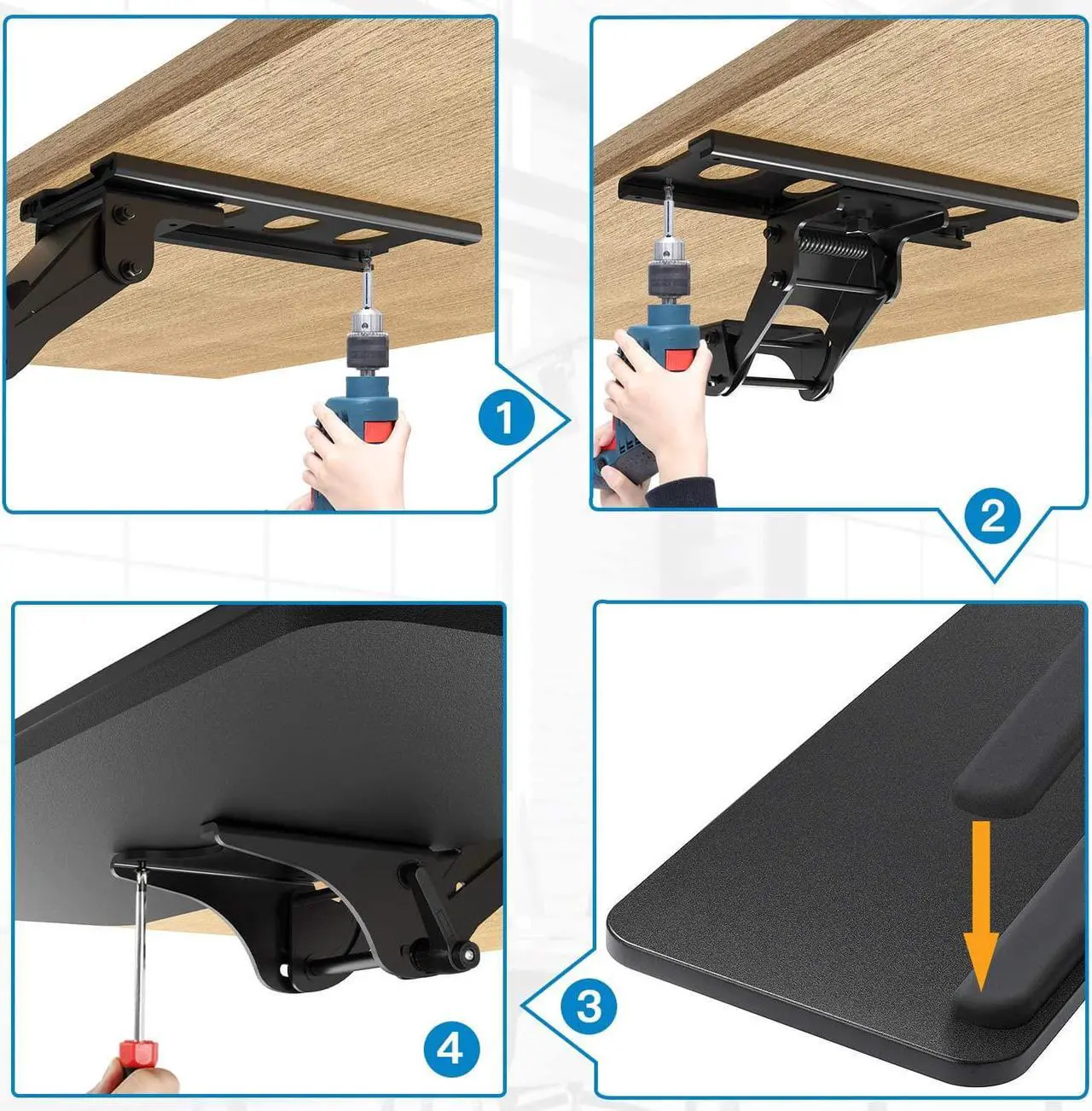 1
2
3
4