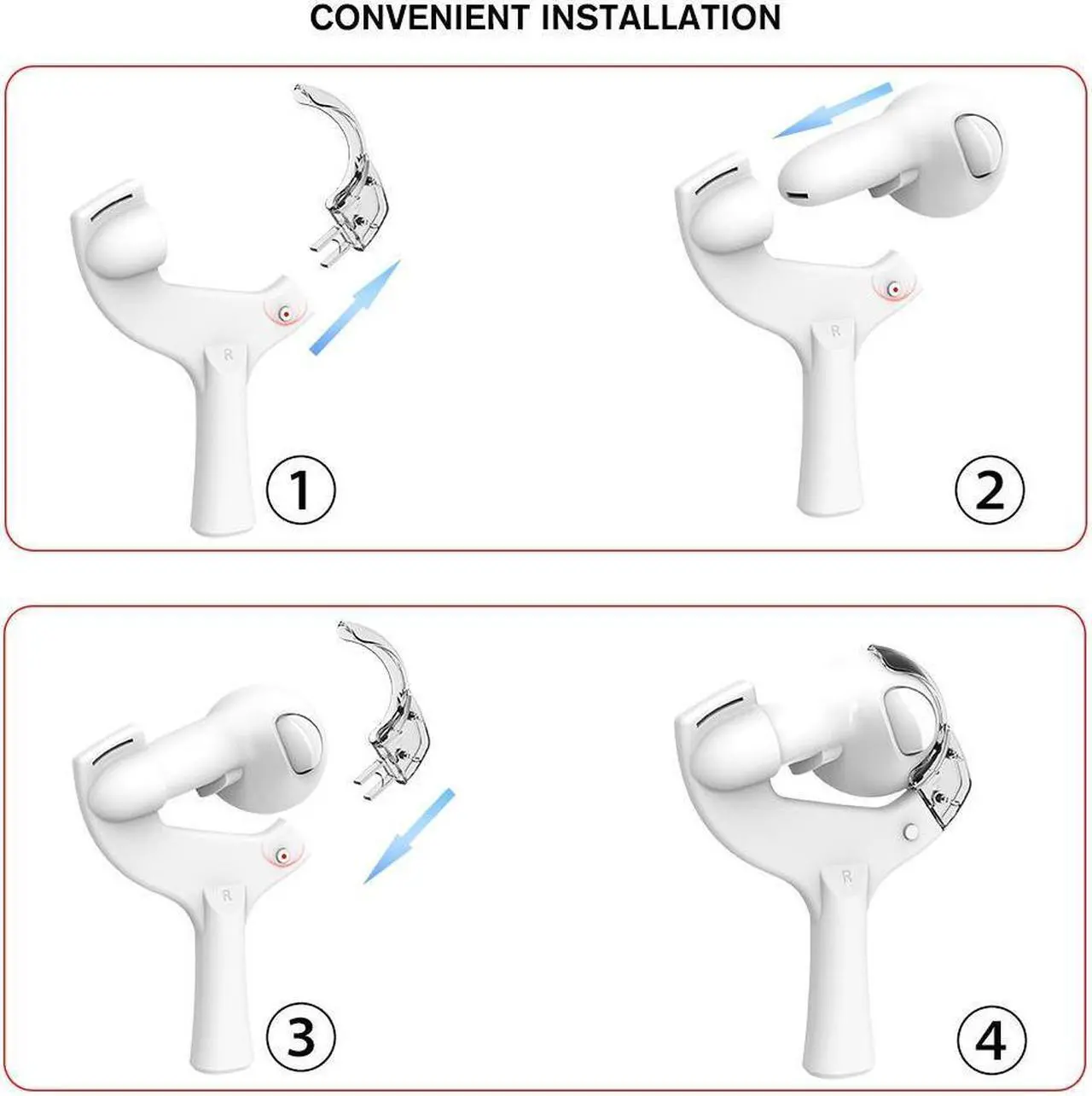 CONVENIENT INSTALLATION

R

1

R

2

R

3

R

4