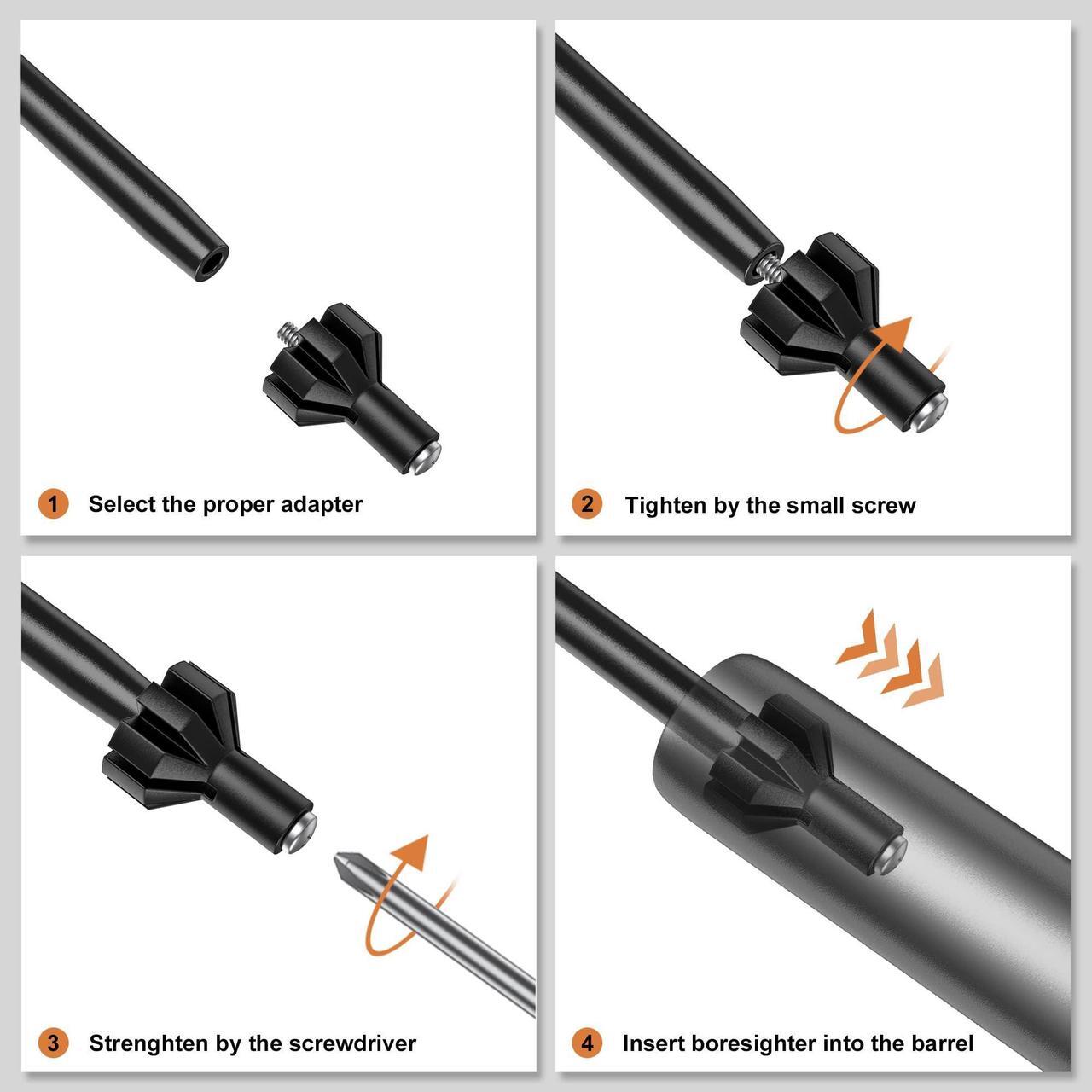 1 Select the proper adapter

2 Tighten by the small screw

3 Strenghten by the screwdriver

4 Insert boresighter into the barrel