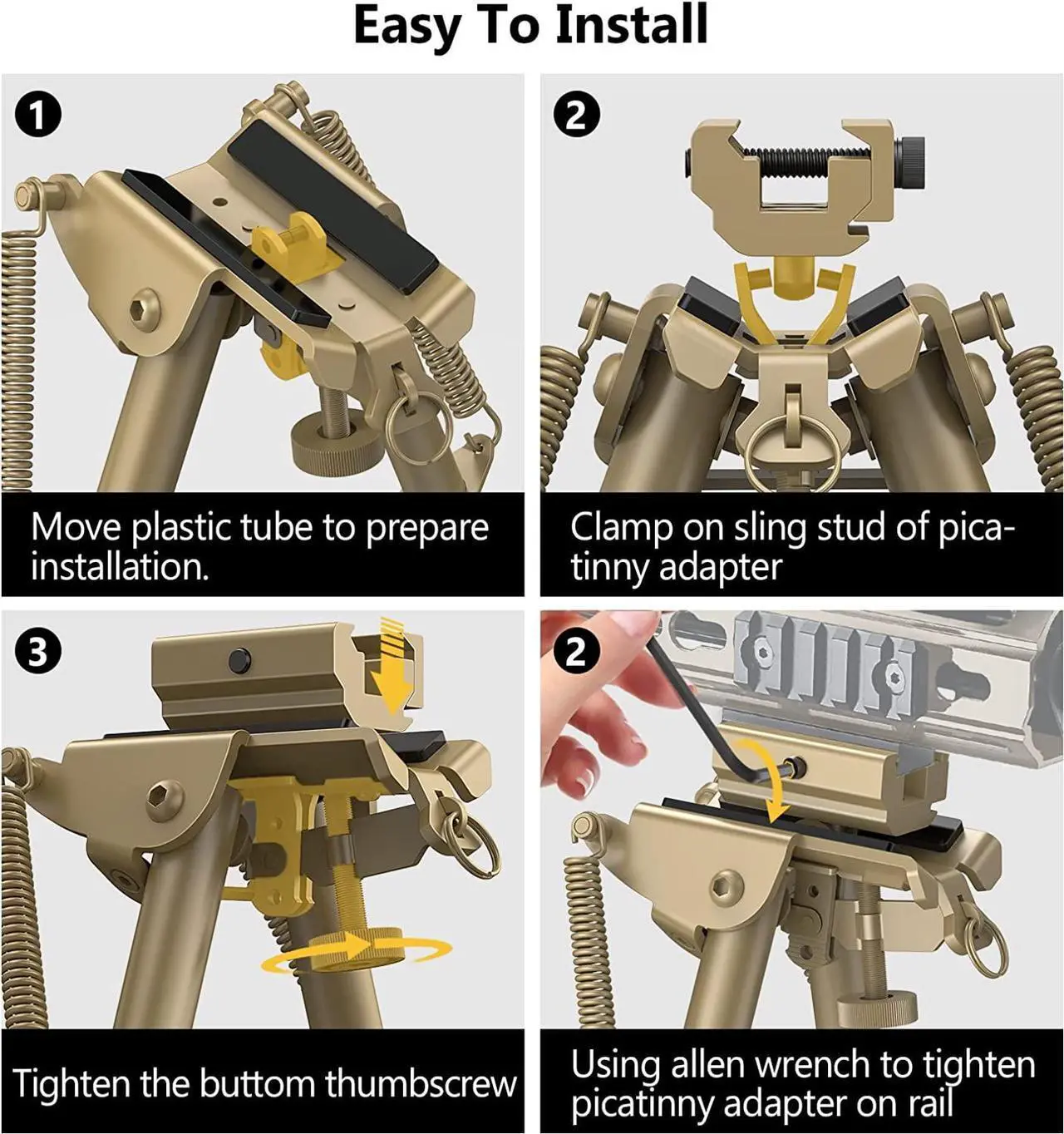 Easy To Install

1

Move plastic tube to prepare installation.

2

Clamp on sling stud of picatinny adapter

3

Tighten the buttom thumbscrew

2

Using allen wrench to tighten picatinny adapter on rail