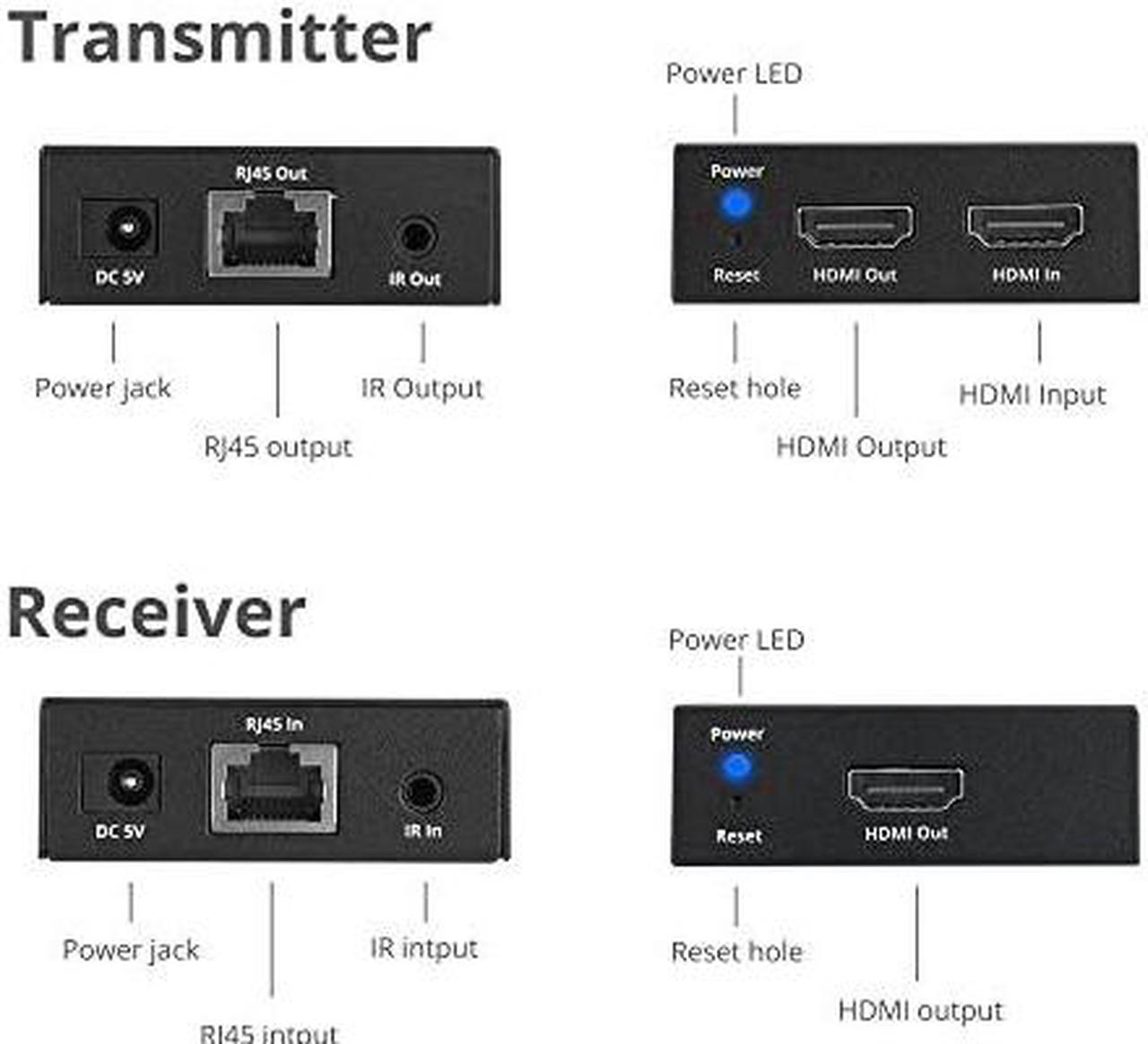 Transmitter

RJ45 Out
DC 5V
IR Out

Power jack
RJ45 output
IR Output

Power LED
Power
Reset
HDMI Out
HDMI In

Reset hole
HDMI Output
HDMI Input

Receiver

RJ45 In
DC 5V
IR In

Power jack
RJ45 intput
IR intput

Power LED
Power
Reset
HDMI Out

Reset hole
HDMI output