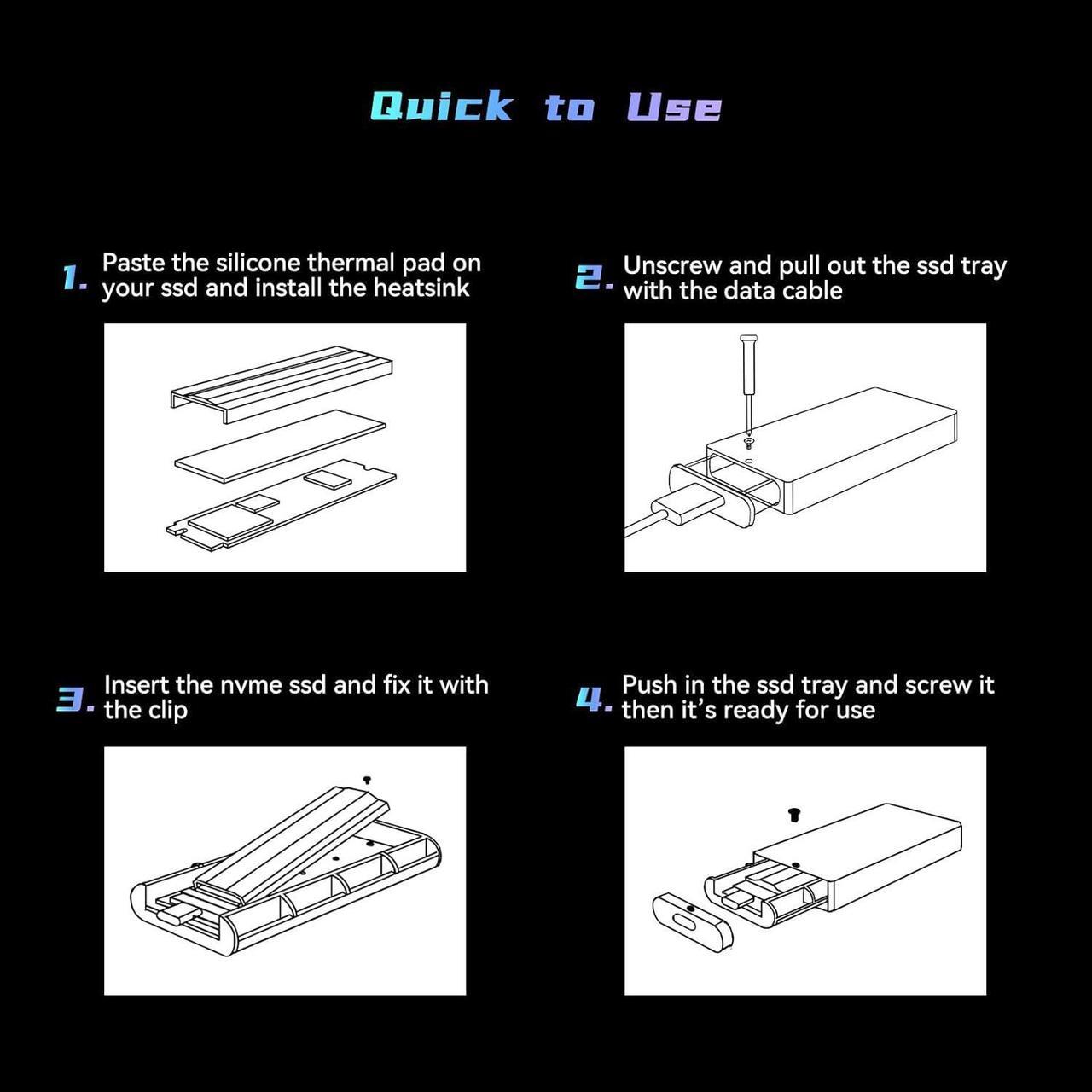 Quick to Use

1. Paste the silicone thermal pad on your ssd and install the heatsink

2. Unscrew and pull out the ssd tray with the data cable

3. Insert the nvme ssd and fix it with the clip

4. Push in the ssd tray and screw it then it's ready for use