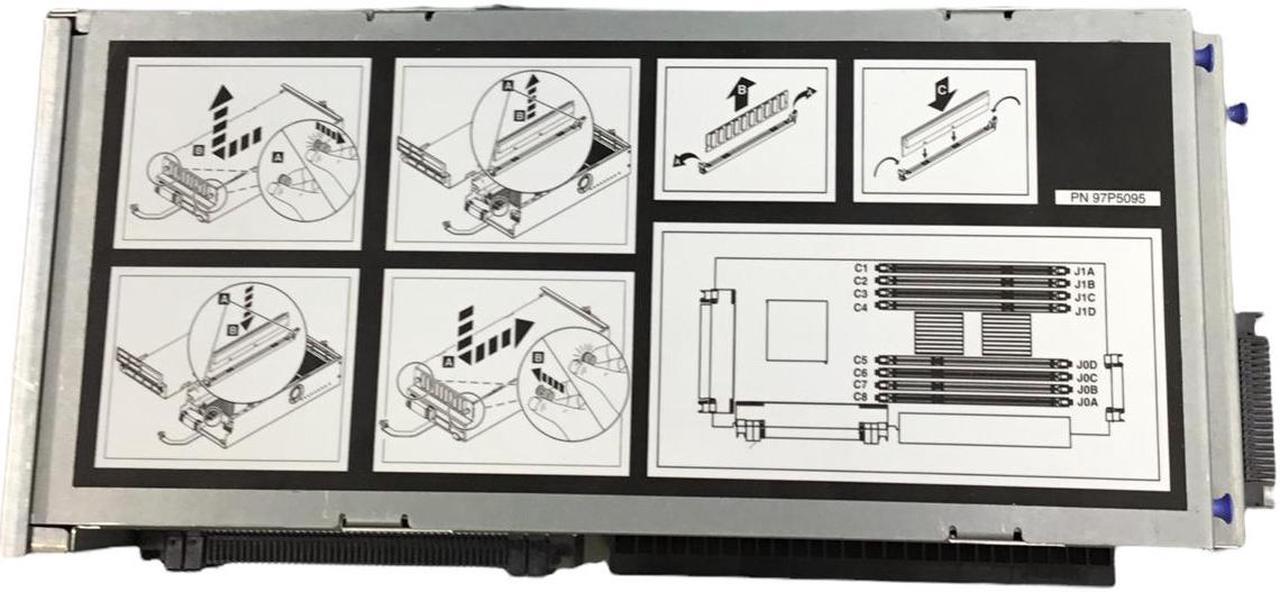 B
A
A
B
B
C
PN 97P5095
A
B
A
B
C1
C2
C3
C4
J1A
J1B
J1C
J1D
C5
C6
C7
C8
J0D
J0C
J0B
J0A