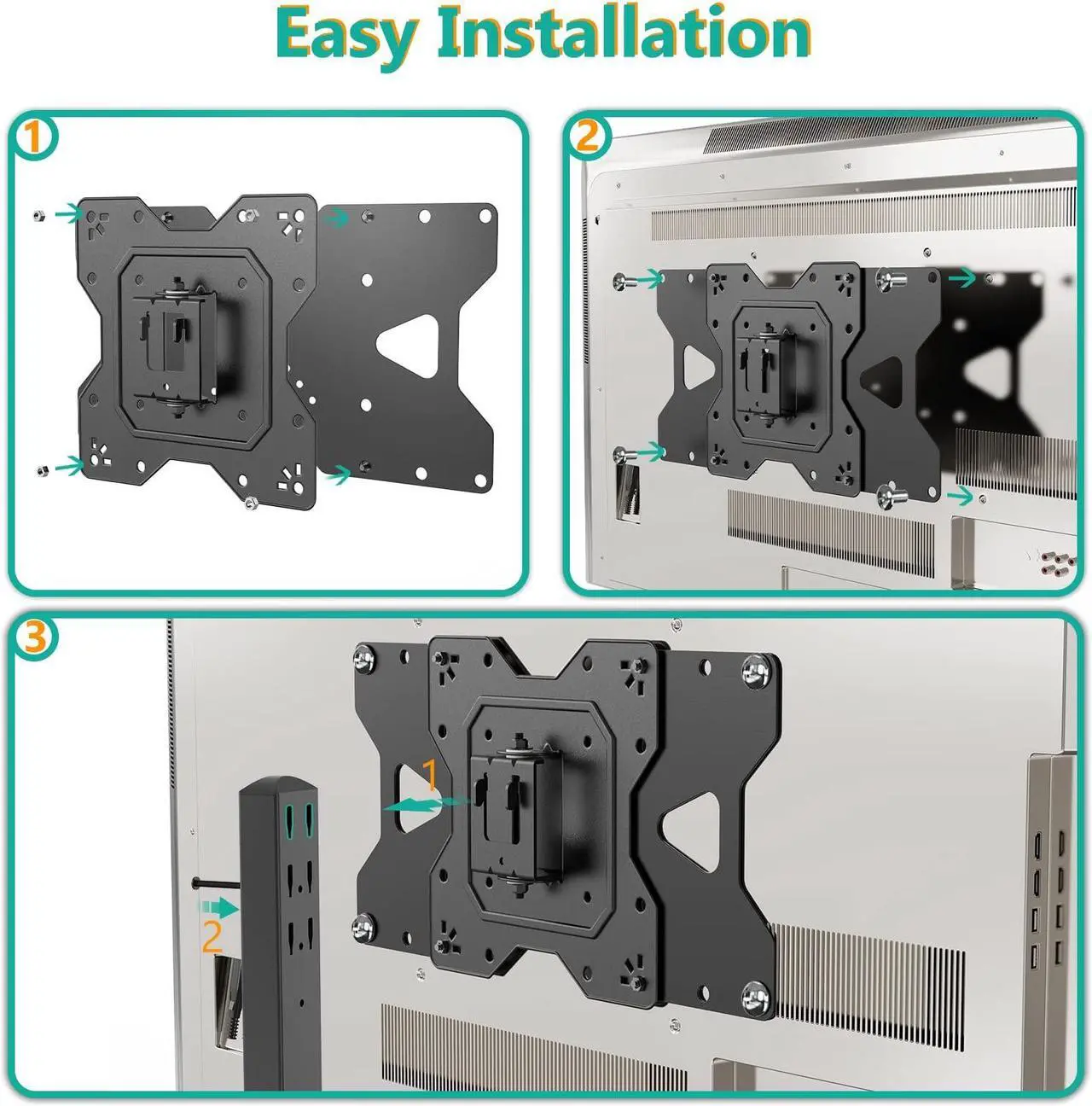 Easy Installation

1

2

3

1

2