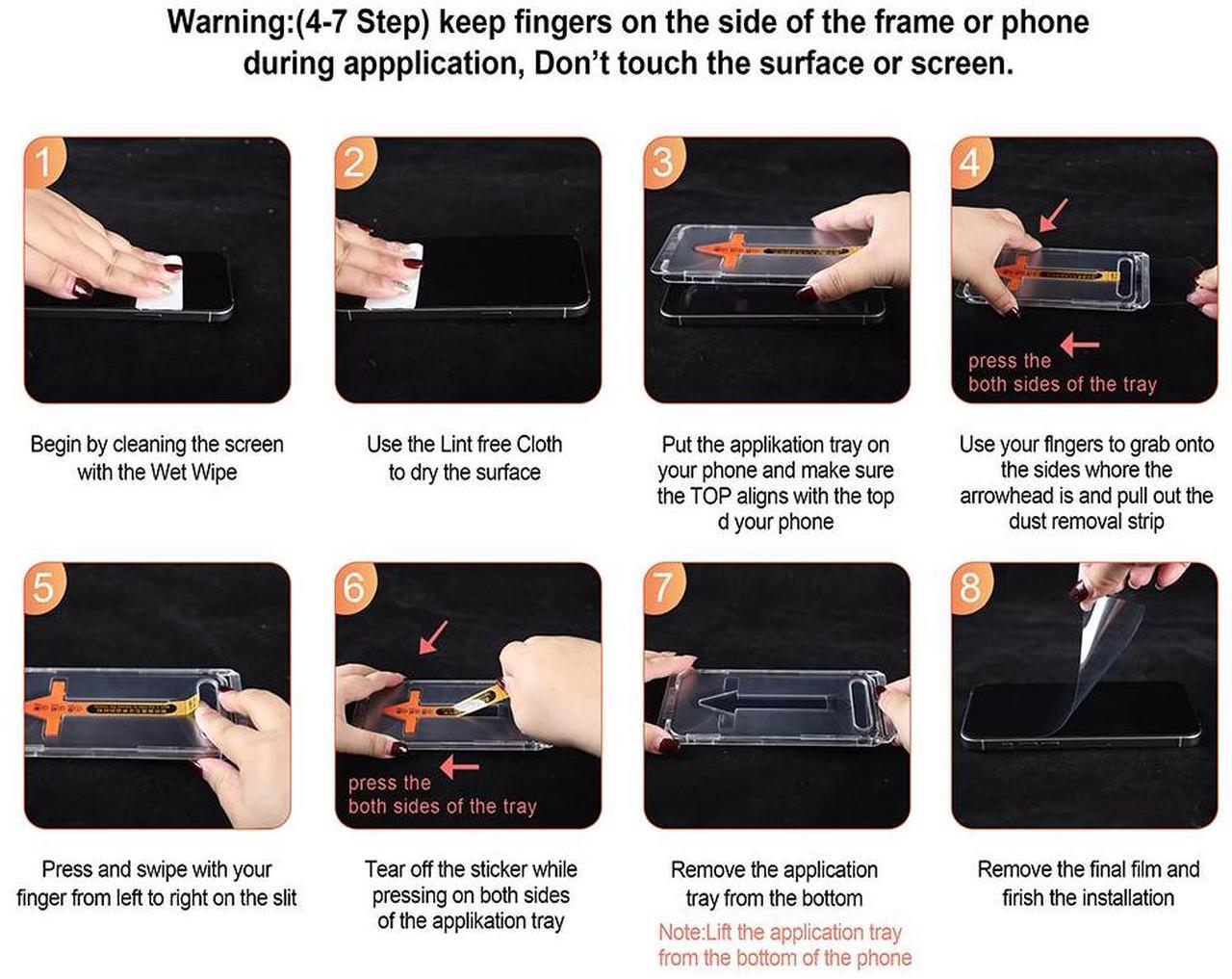 Warning:(4-7 Step) keep fingers on the side of the frame or phone during appplication, Don't touch the surface or screen.

1

Begin by cleaning the screen with the Wet Wipe

2

Use the Lint free Cloth to dry the surface

3

Put the applikation tray on your phone and make sure the TOP aligns with the top d your phone

4

press the both sides of the tray

Use your fingers to grab onto the sides whore the arrowhead is and pull out the dust removal strip

5

Press and swipe with your finger from left to right on the slit

6

press the both sides of the tray

Tear off the sticker while pressing on both sides of the applikation tray

7

Remove the application tray from the bottom

Note:Lift the application tray from the bottom of the phone

8

Remove the final film and firish the installation