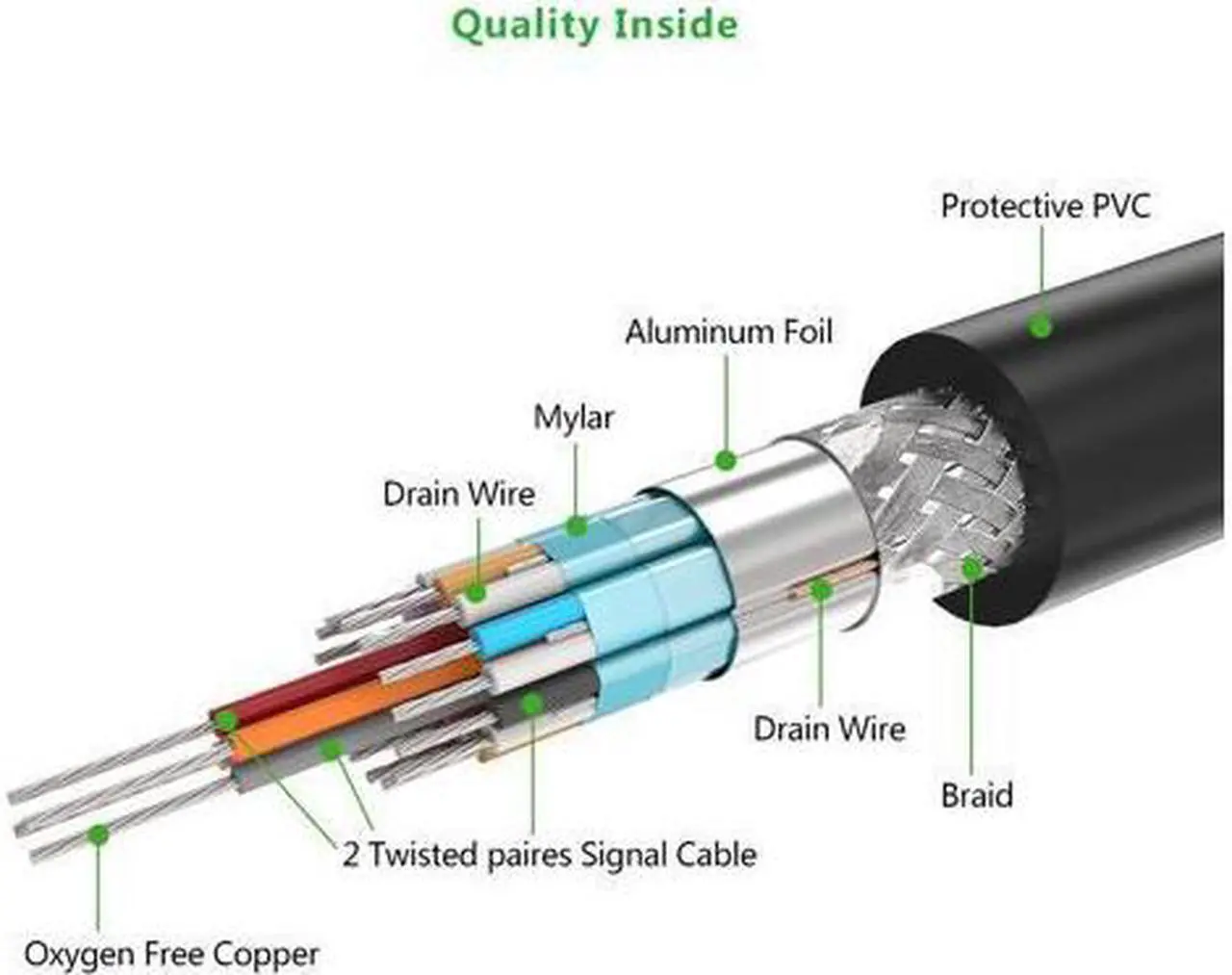 Quality Inside

Protective PVC

Aluminum Foil

Mylar

Drain Wire

Drain Wire

Braid

2 Twisted paires Signal Cable

Oxygen Free Copper